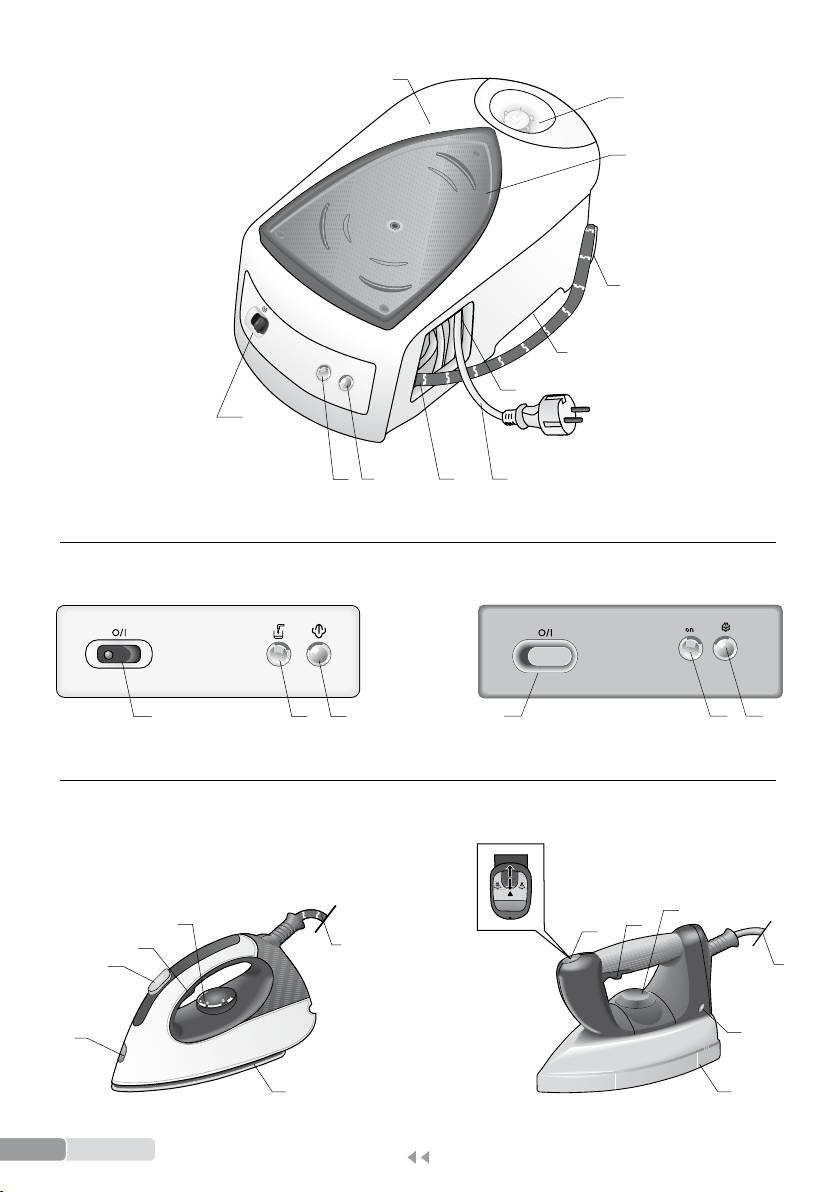 O/I

O/I

on