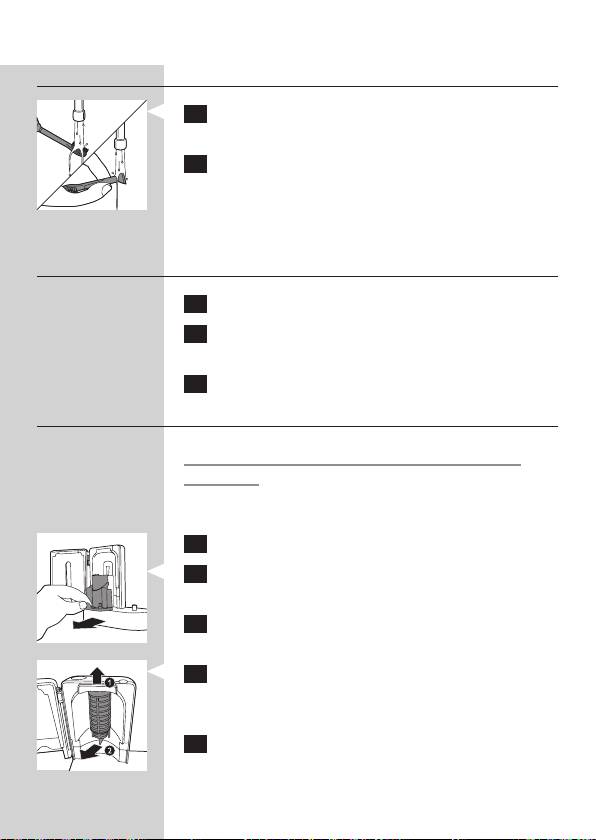 1

2