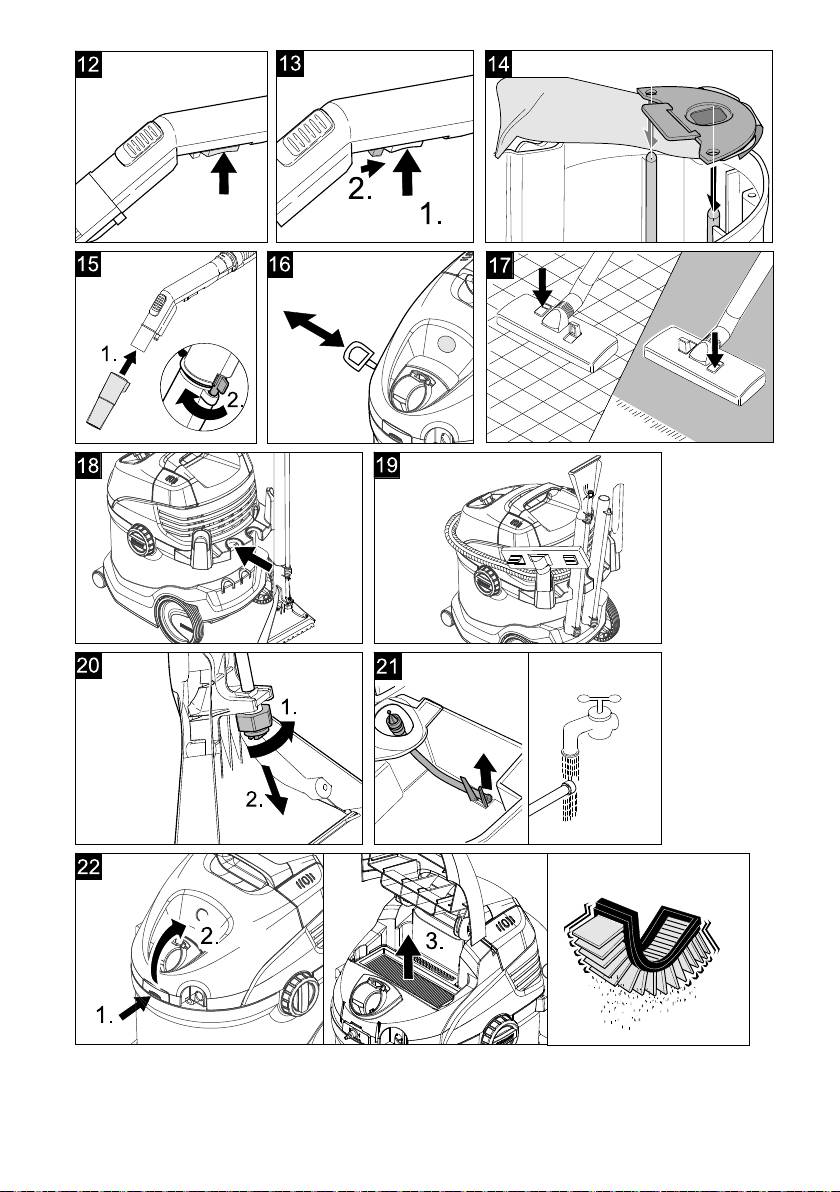 12

13

2.

1.

14

15

1.

2.

16

17

18

19

20

1.

2.

21

22

2.

1.

3.