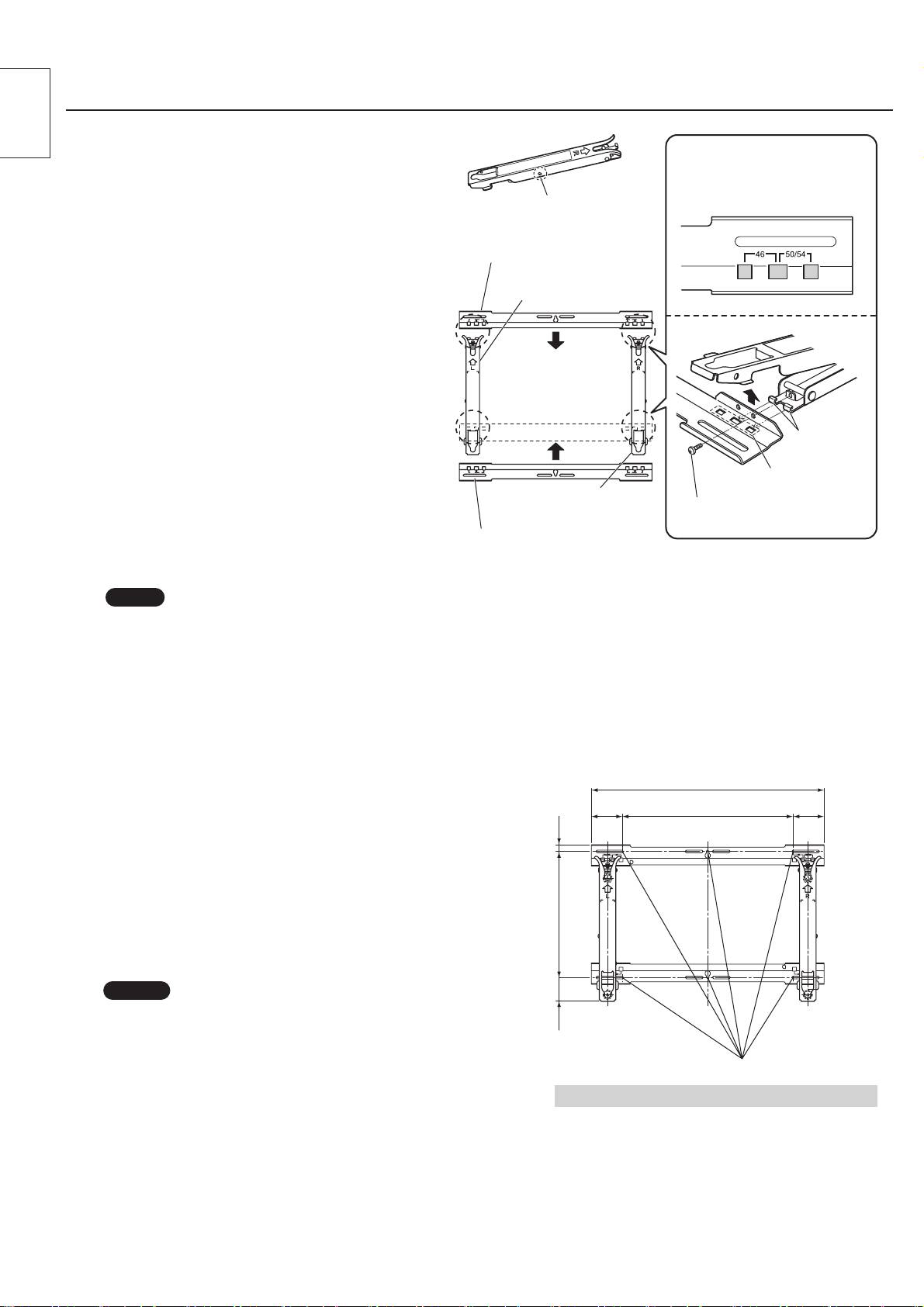 46 50/54