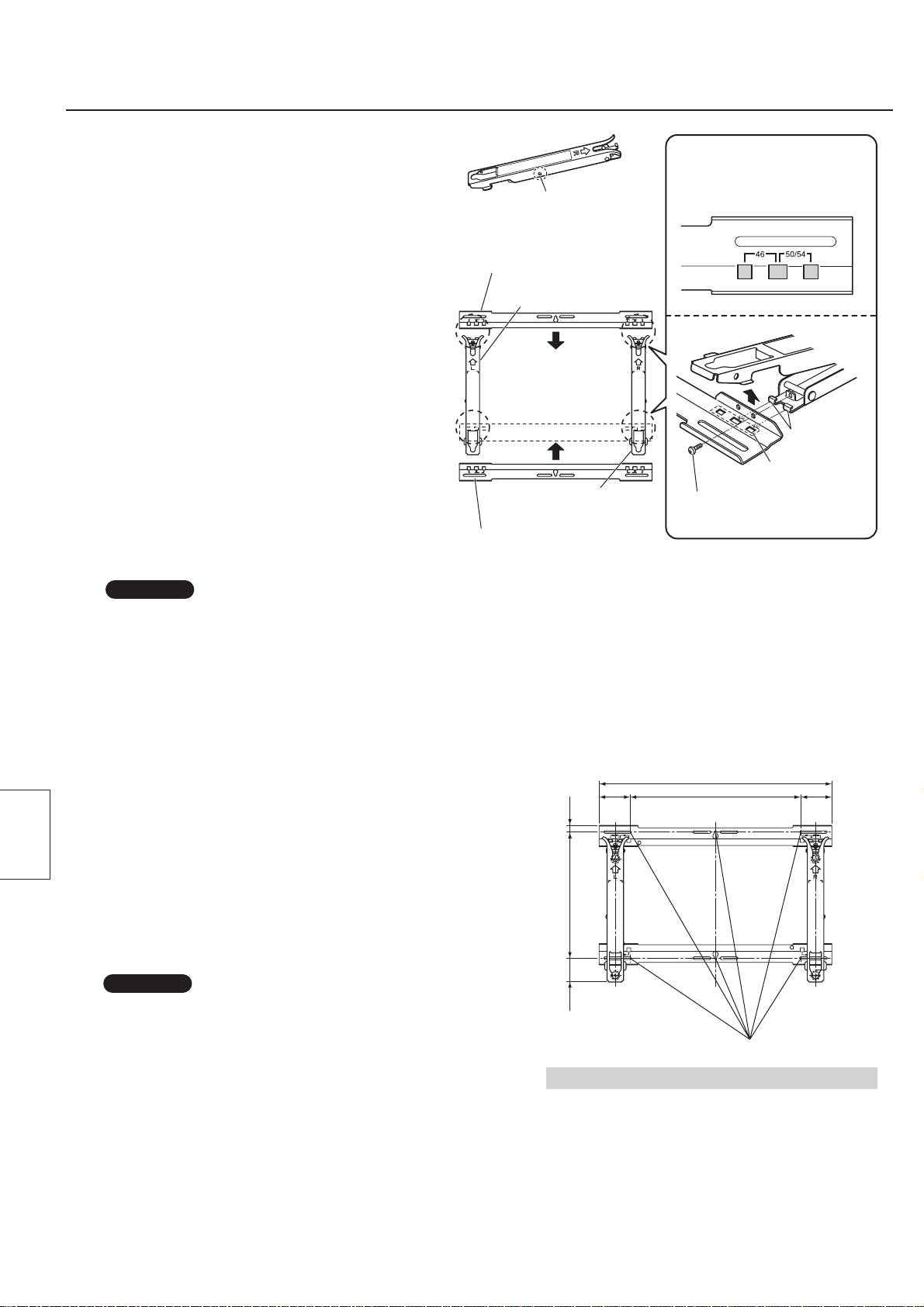 46
50/54