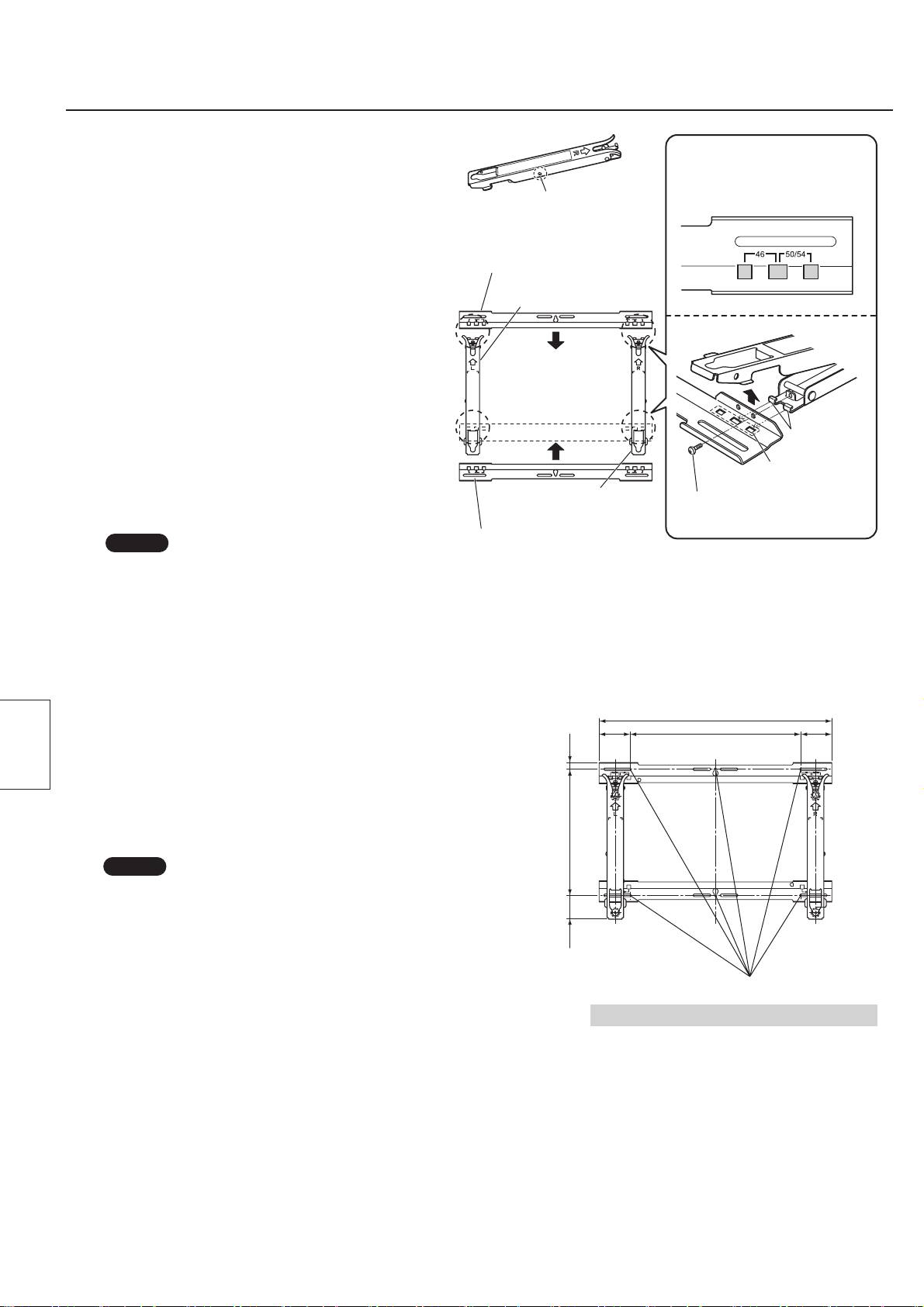 46 50/54