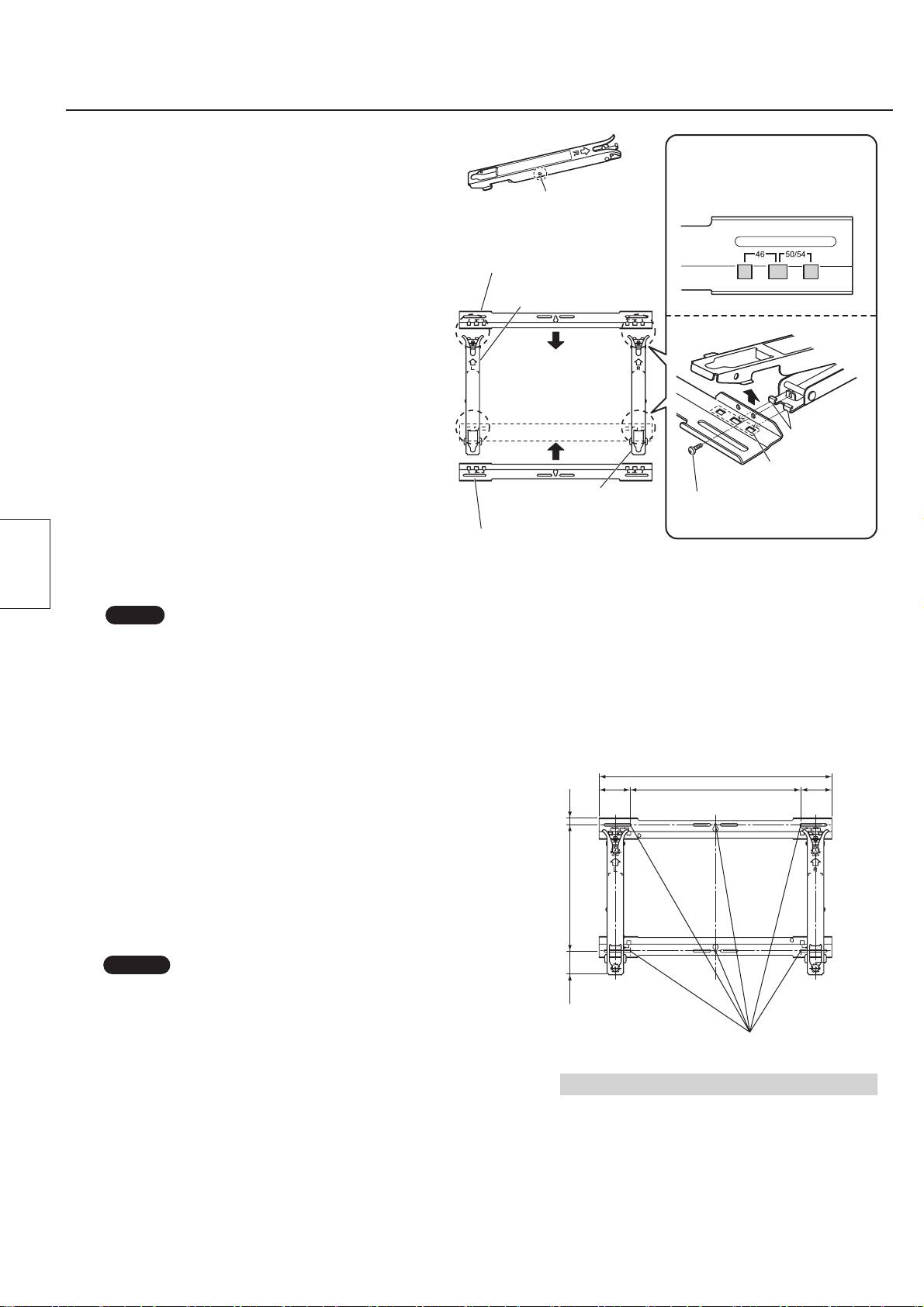 46 50/54