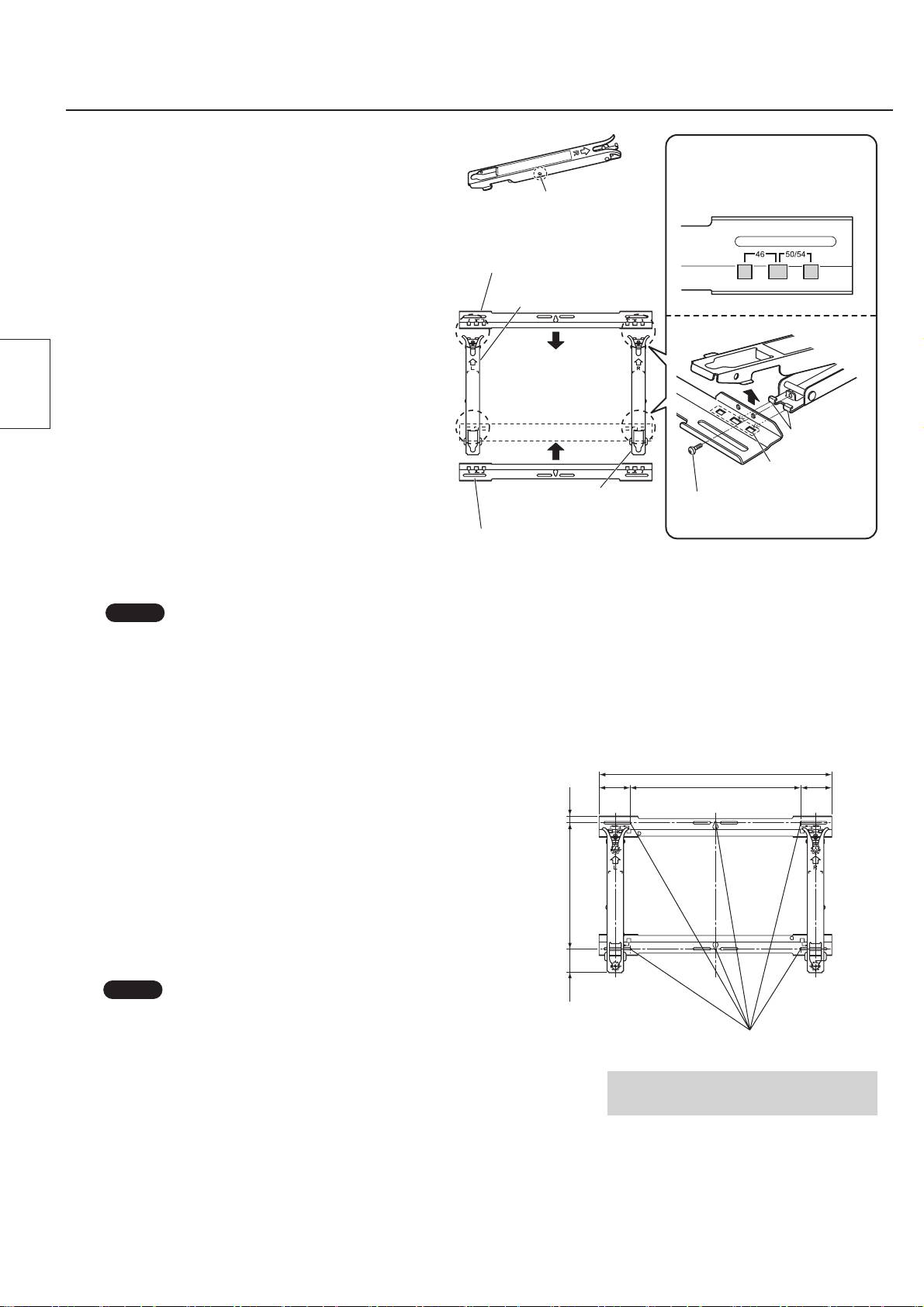 46
50/54