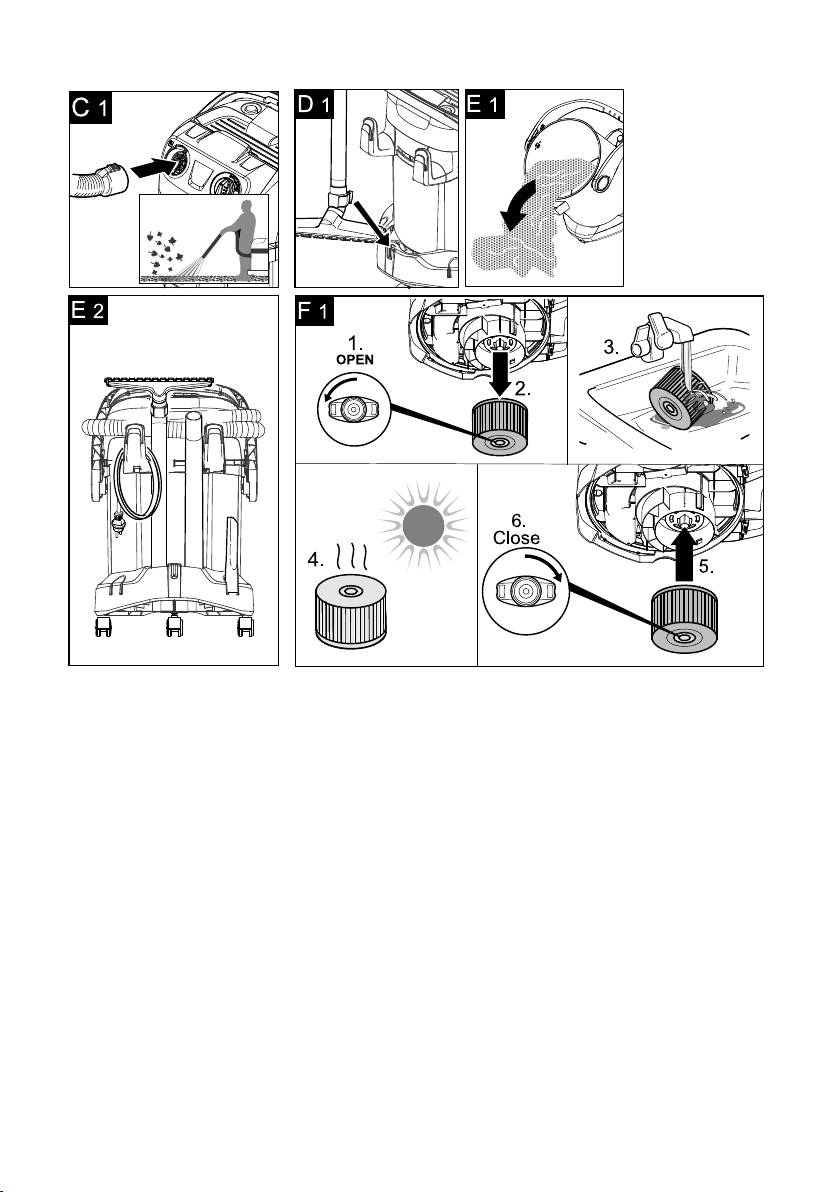 C 1

D 1

E 1

E 2

F 1

1.
OPEN

2.

3.

4.

6.
Close

5.