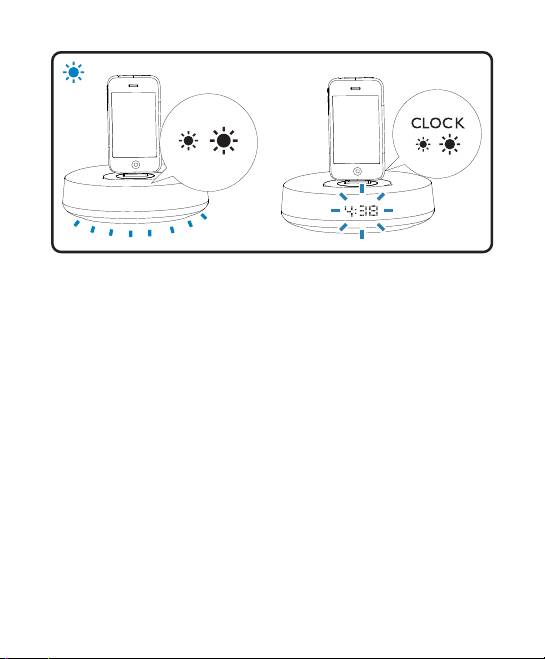 CLOCK

4:38