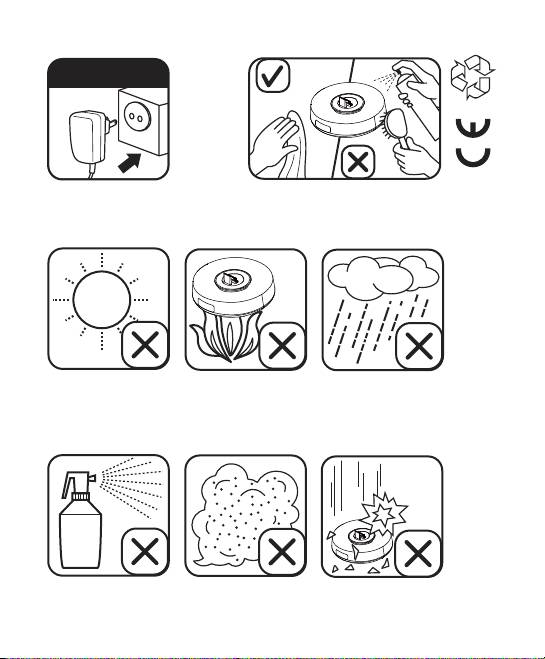 CE