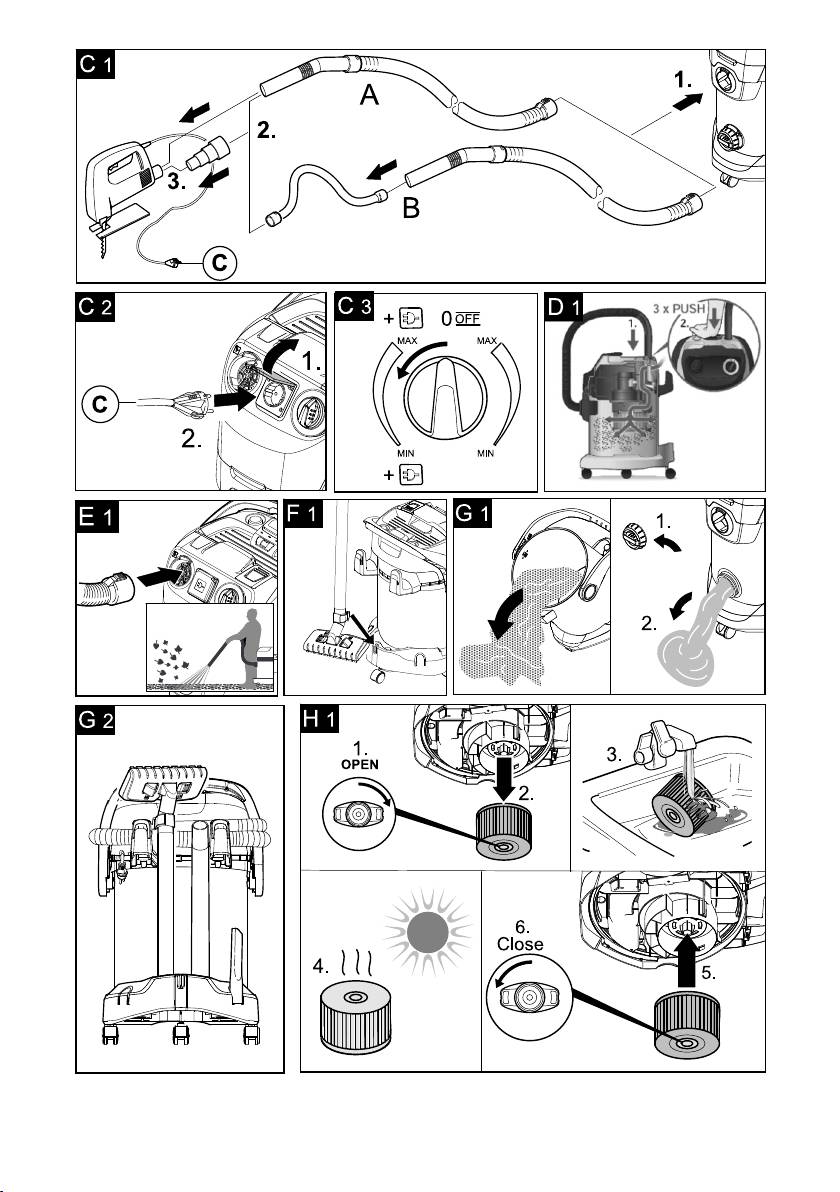 C 1

A

1.

2.

3.

B

C

C 2

1.

C

2.

C 3

+

0 OFF

MAX

MAX

MIN

MIN

+

D 1

3 x PUSH

1.

2.

E 1

F 1

G 1

1.

2.

G 2

H 1

1.
OPEN

2.

3.

4.

6.
Close

5.