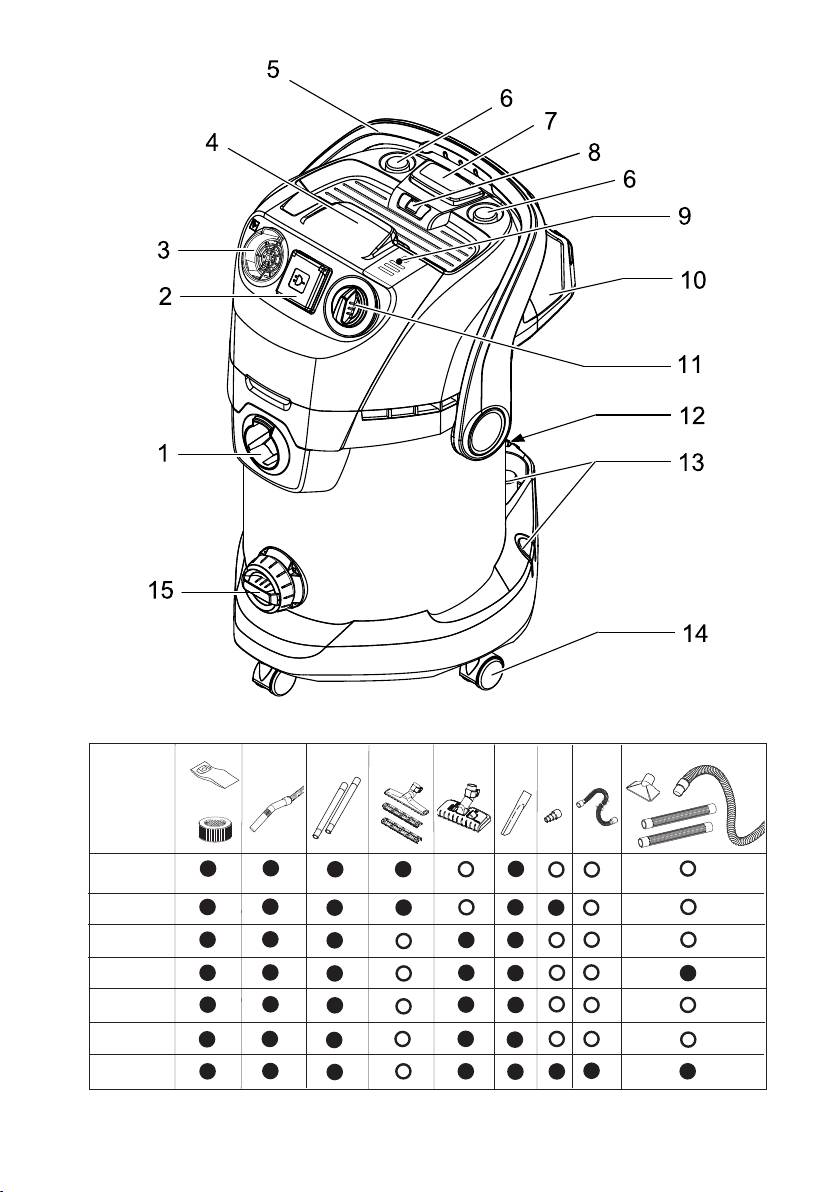 5
6
7
4
8
6
9
3
2
10
11
12
1
13
15
14

| | | | | | | | | | |
|---|---|---|---|---|---|---|---|---|---|
| | ● | ● | ● | ● | ○ | ● | ○ | ○ | ○ |
| | ● | ● | ● | ● | ○ | ● | ● | ○ | ○ |
| | ● | ● | ● | ○ | ● | ● | ○ | ○ | ○ |
| | ● | ● | ● | ○ | ● | ● | ○ | ○ | ● |
| | ● | ● | ● | ○ | ● | ● | ○ | ○ | ○ |
| | ● | ● | ● | ○ | ● | ● | ○ | ○ | ○ |
| | ● | ● | ● | ○ | ● | ● | ● | ● | ● |