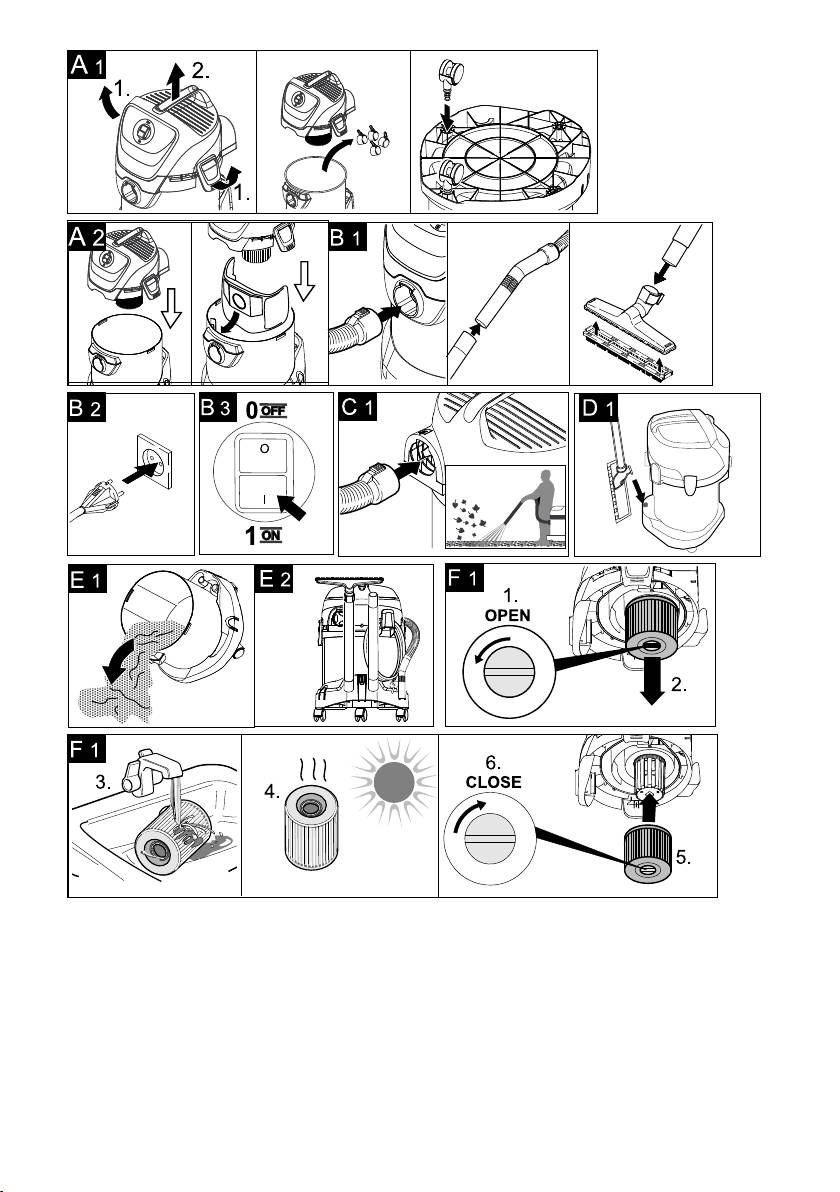 A 1

1.

2.

1.

A 2

B 1

B 2

B 3

0 OFF

O

I

1 ON

C 1

D 1

E 1

E 2

F 1

1.

OPEN

2.

F 1

3.

4.

6.

CLOSE

5.