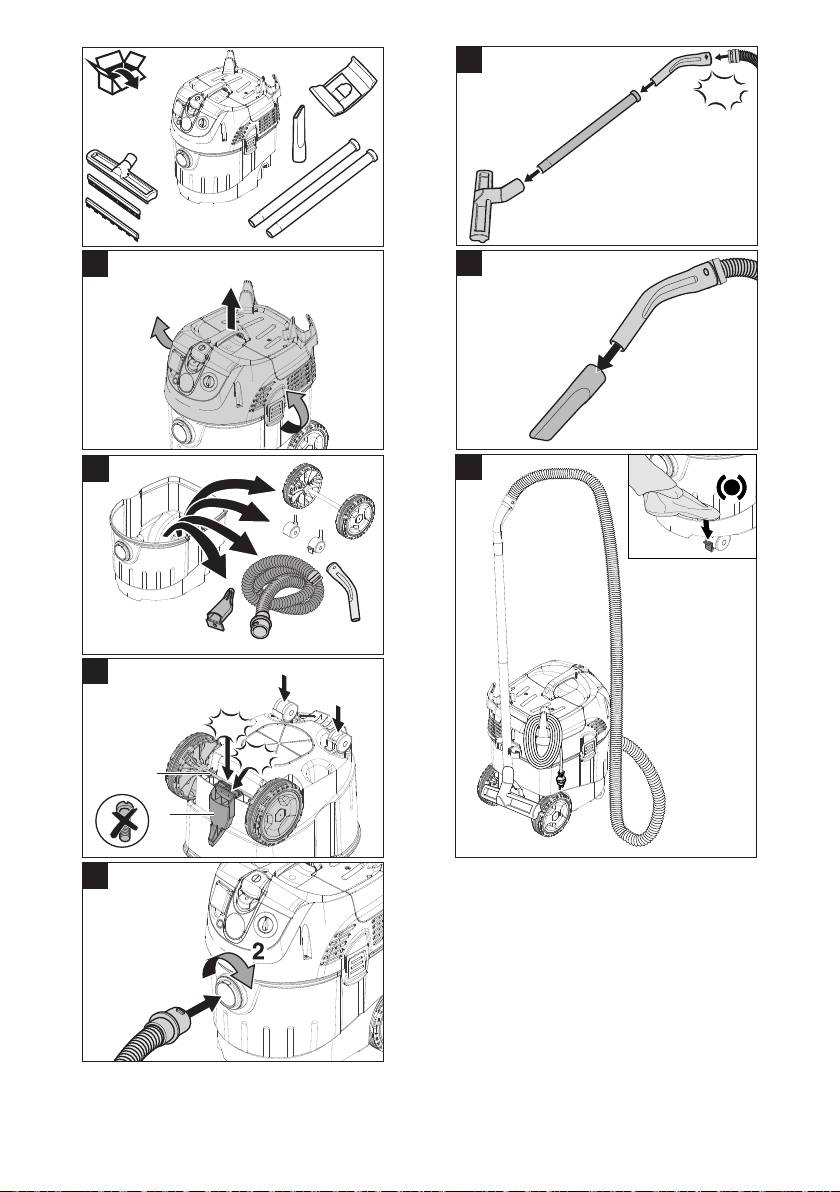 2