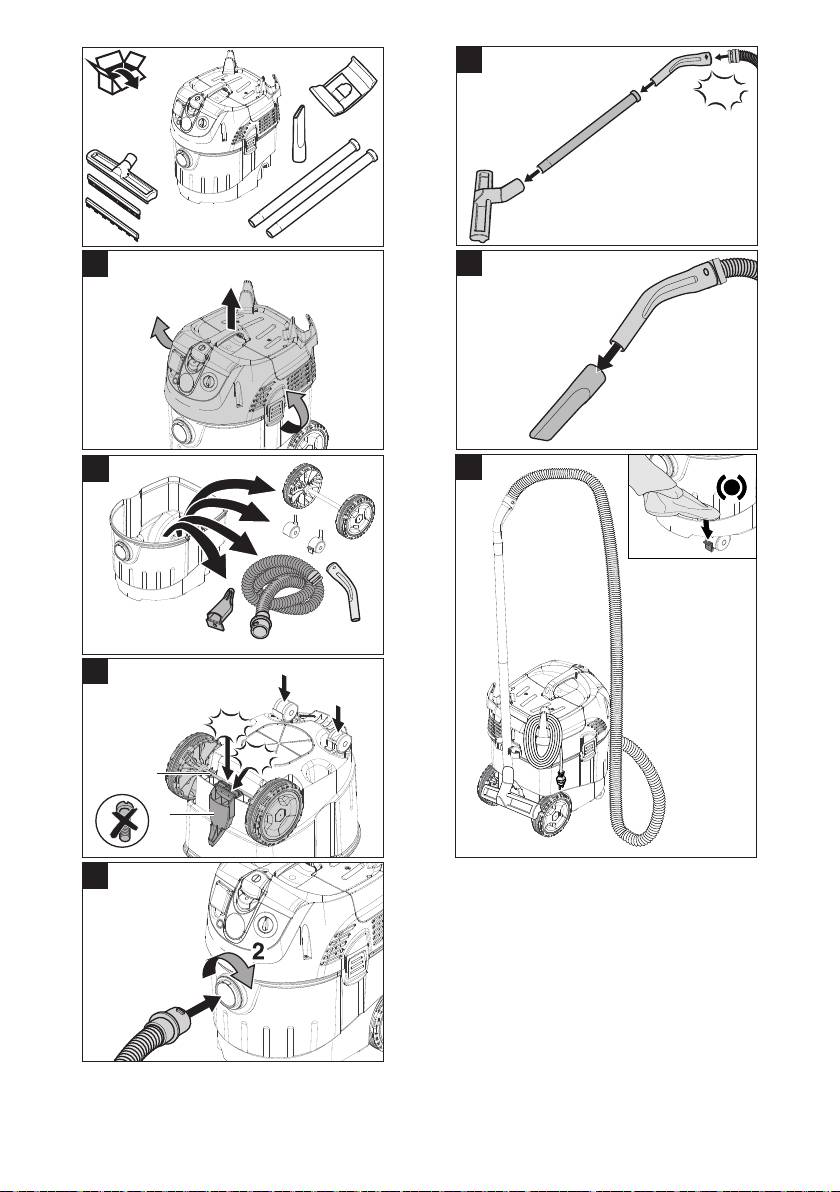 2