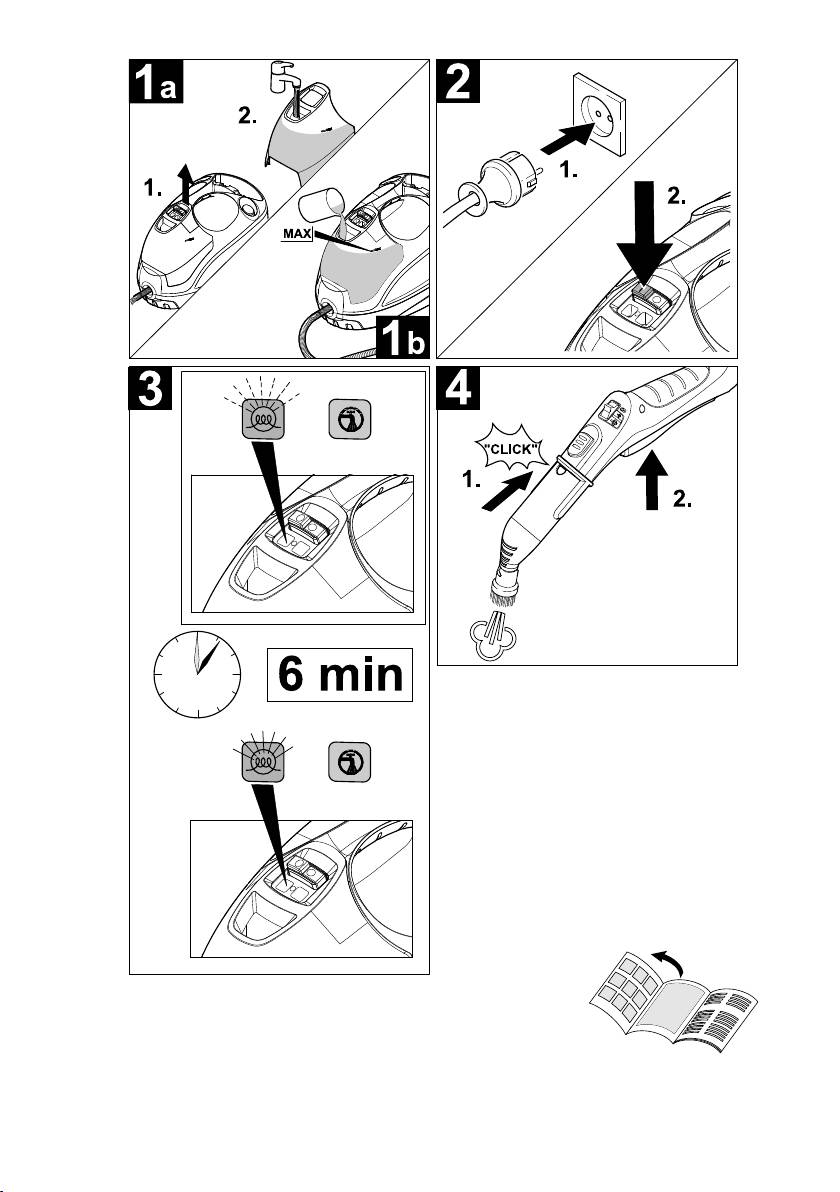 1a

2.

1.

MAX

1b

2

1.

2.

3

6 min

4

"CLICK"

1.

2.