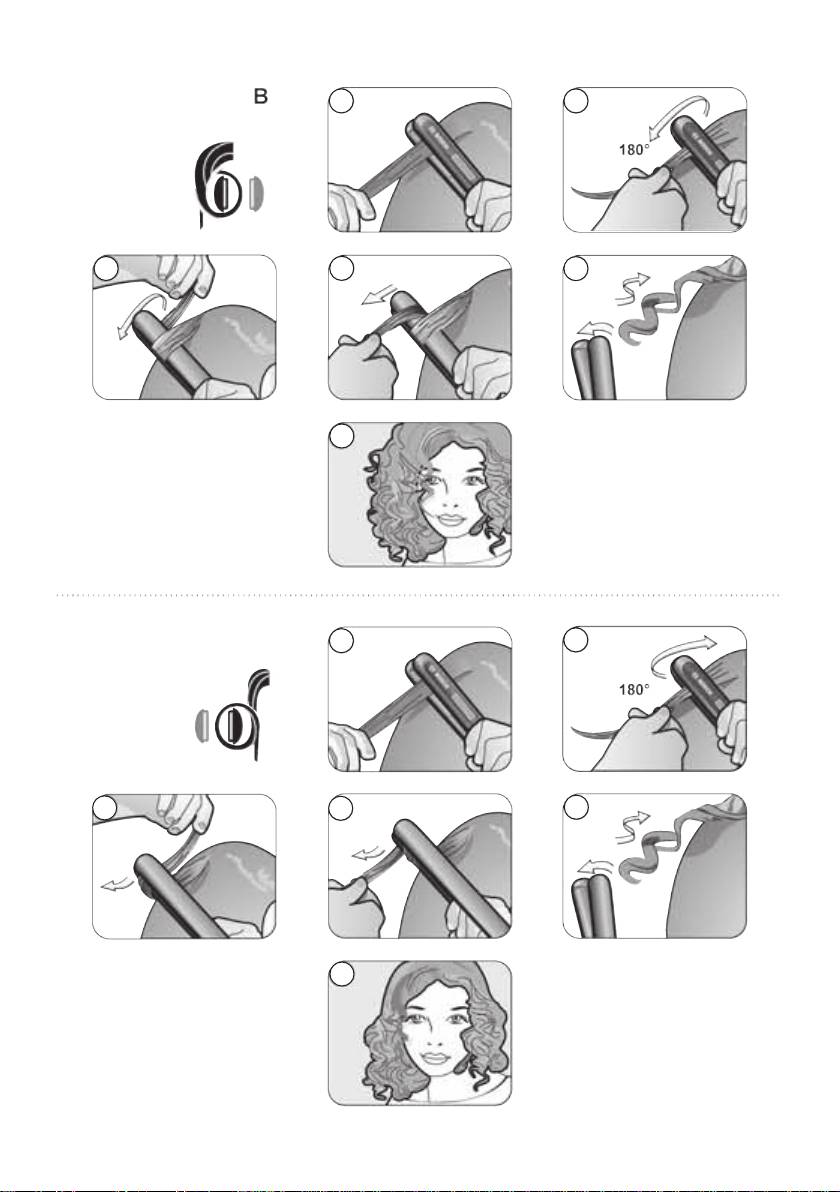 B

180°

180°