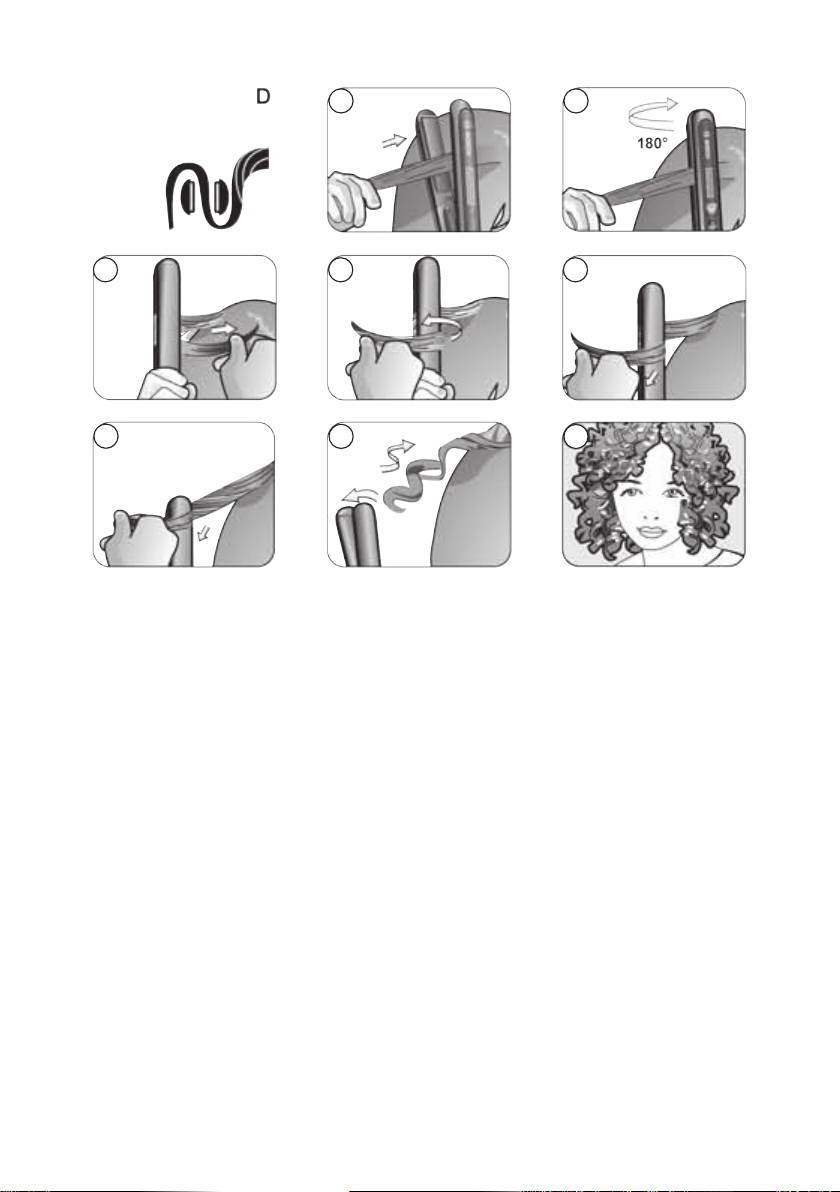 D

180°