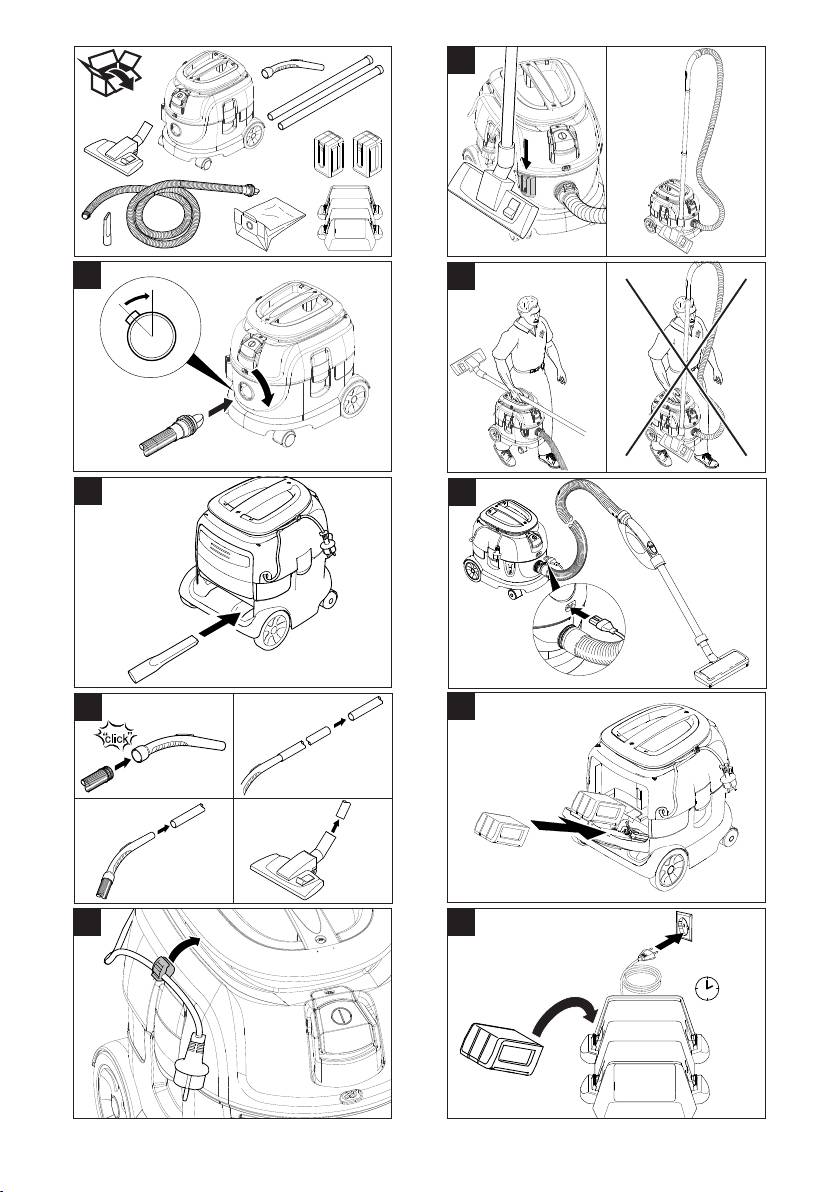 click