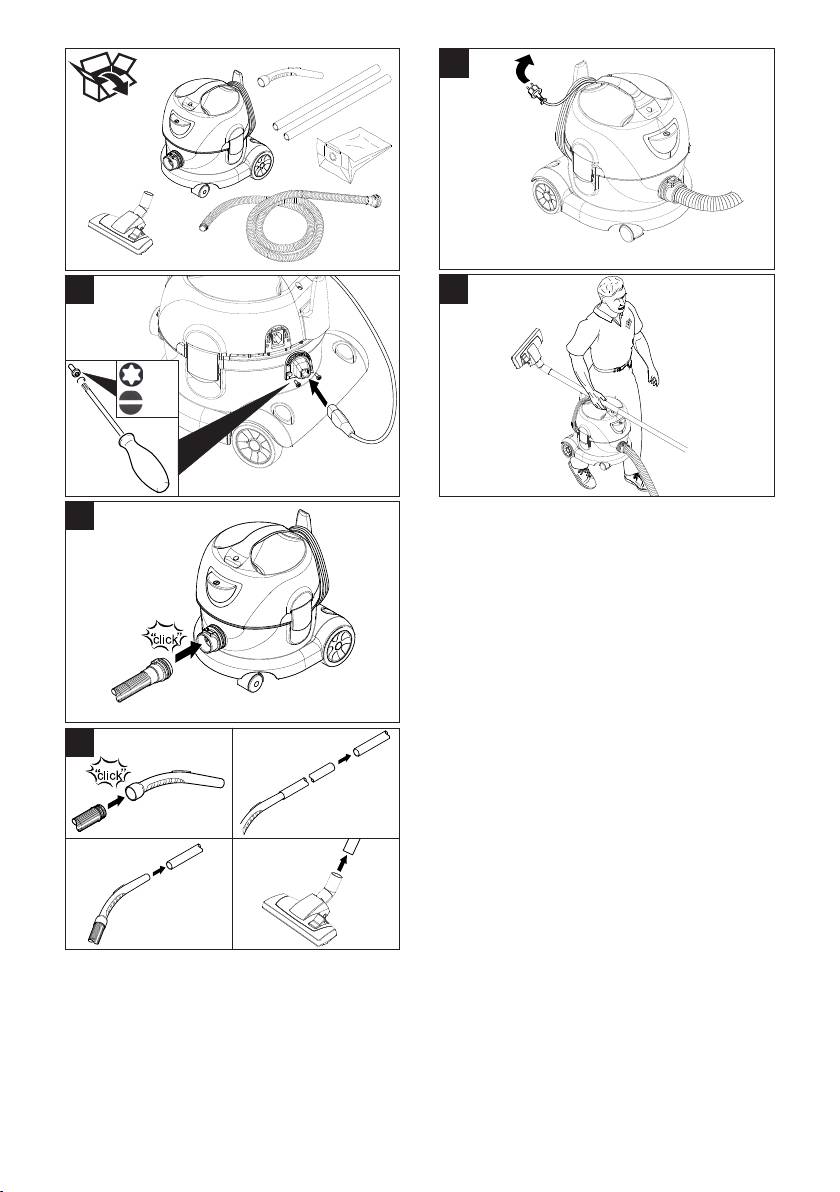 click

click