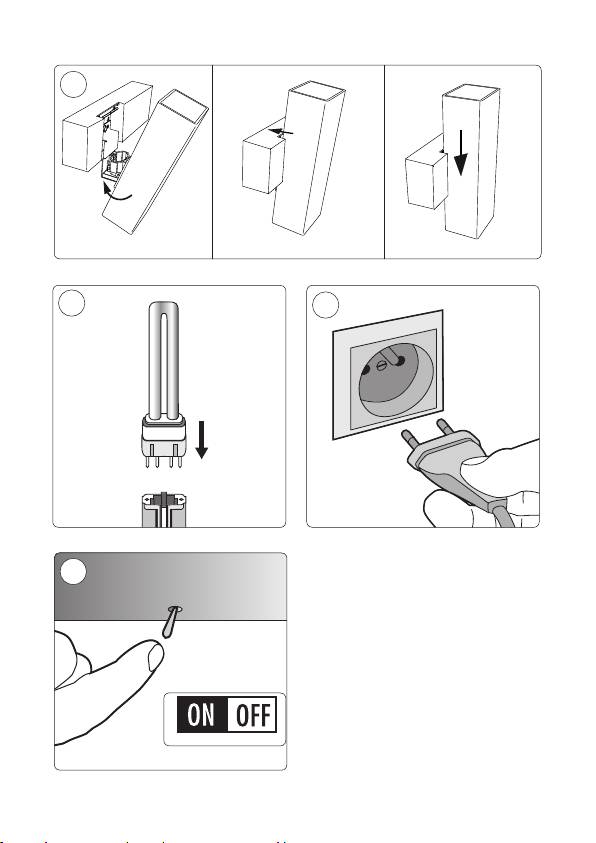 ON OFF