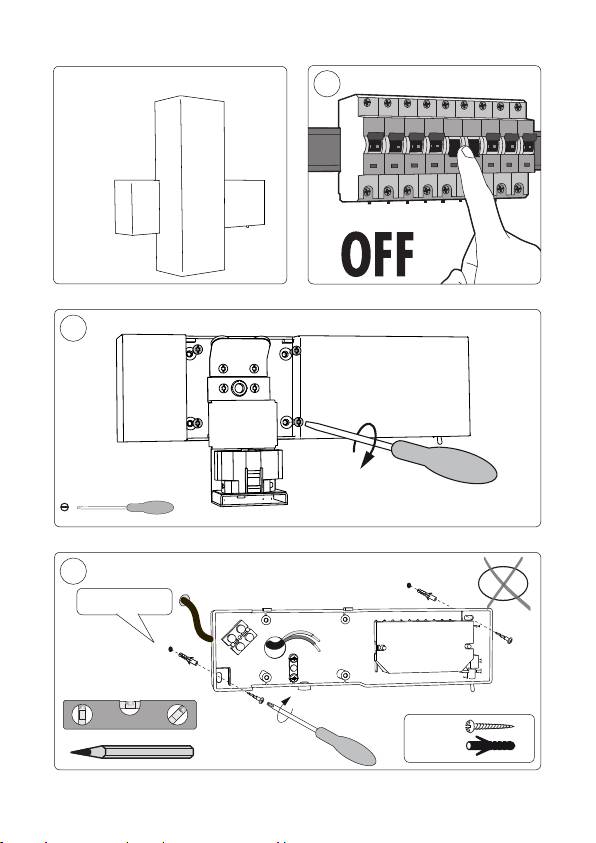 OFF