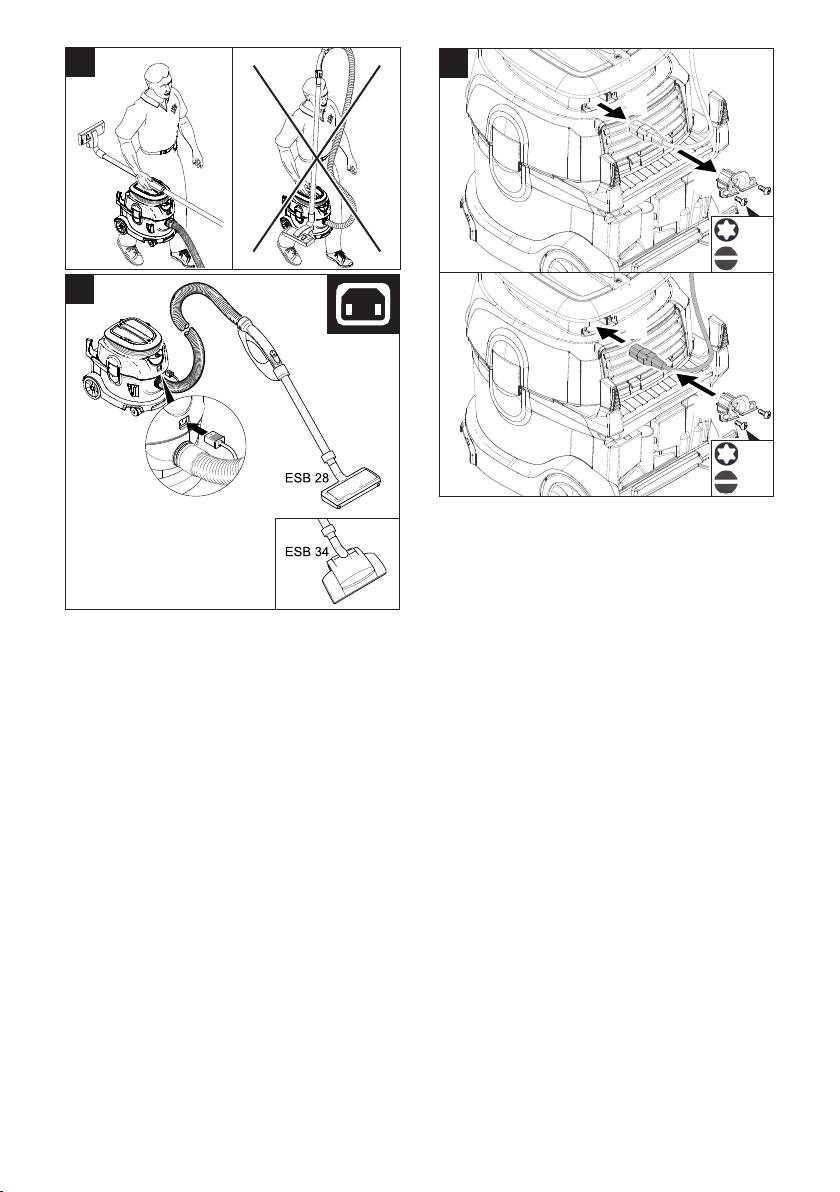 ESB 28

ESB 34