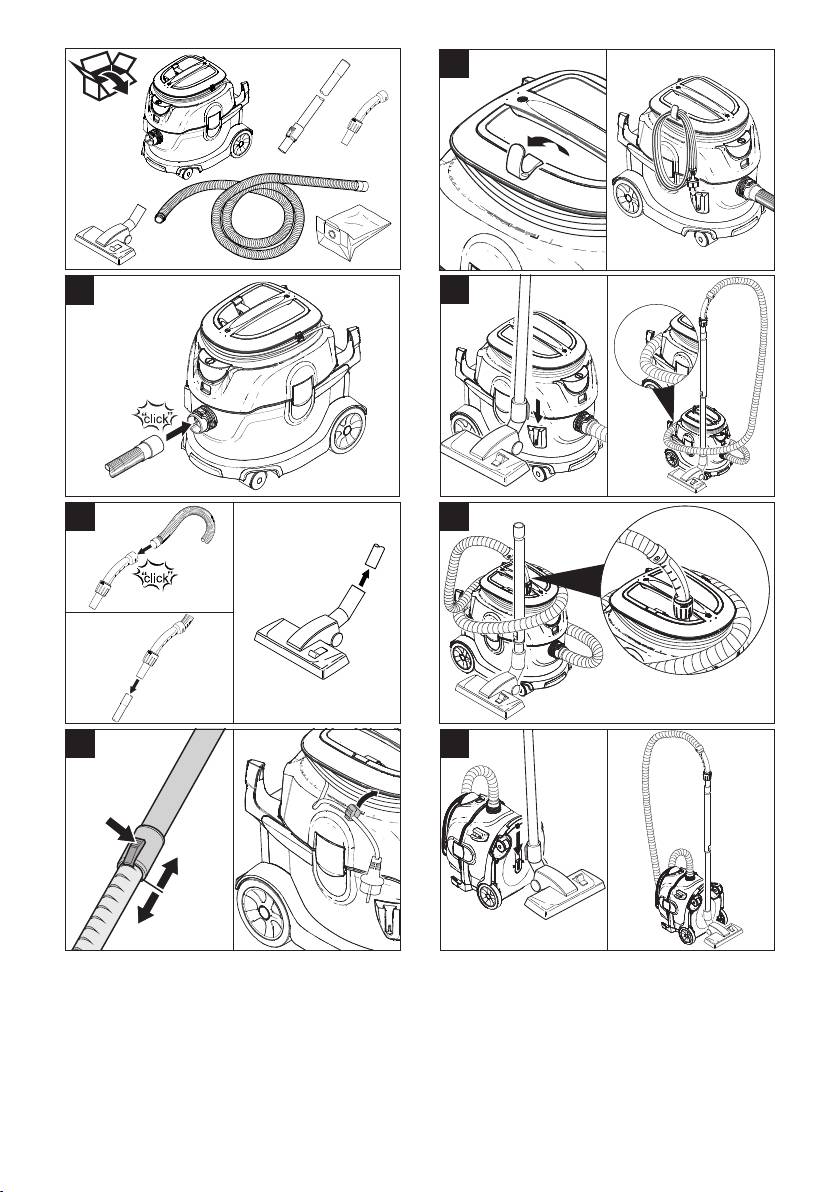 "click"

"click"