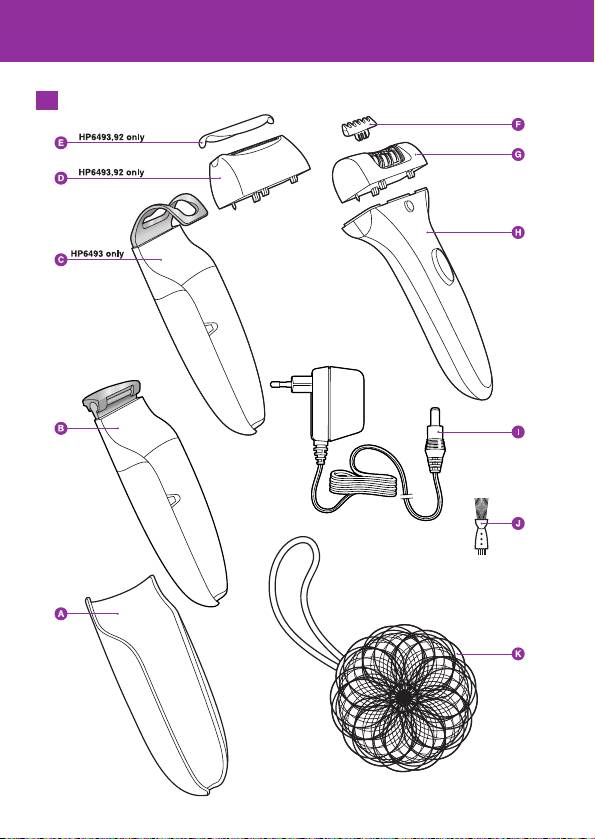 E HP6493,92 only

D HP6493,92 only

C HP6493 only

B

A

F

G

H

I

J

K