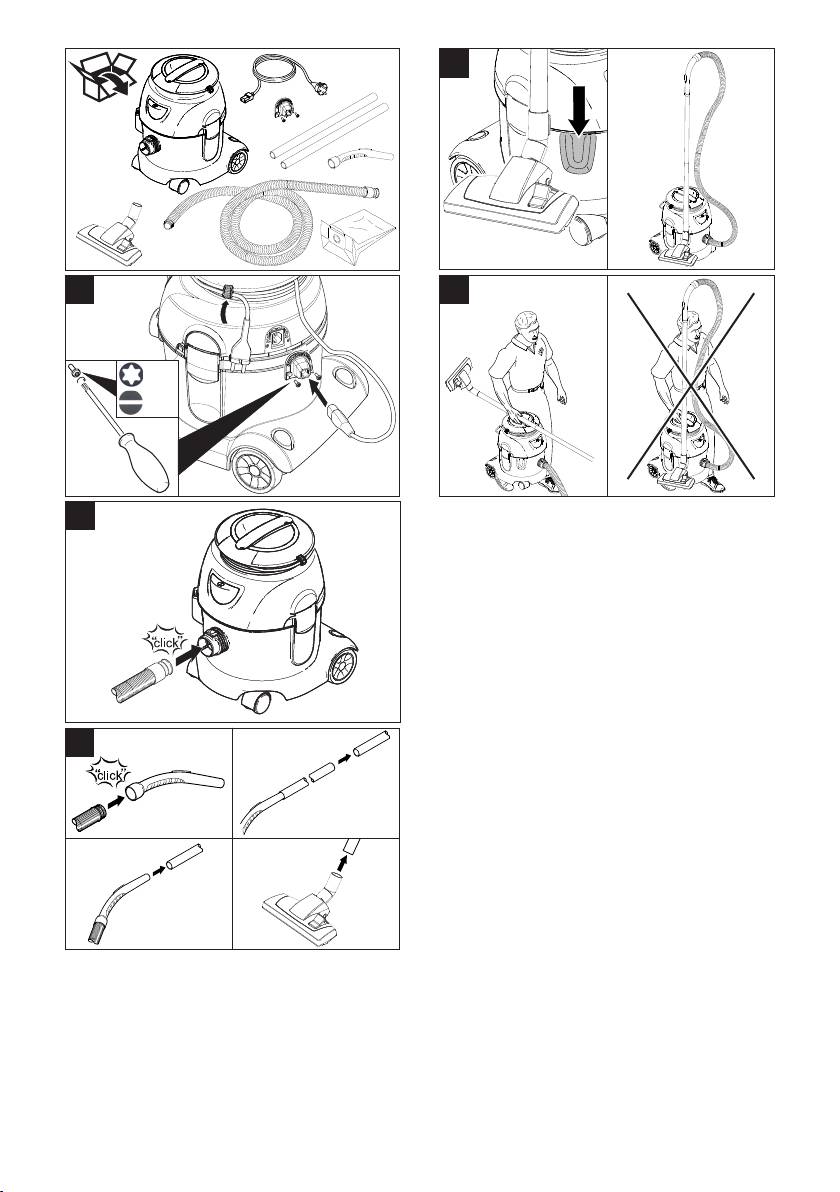 click

click