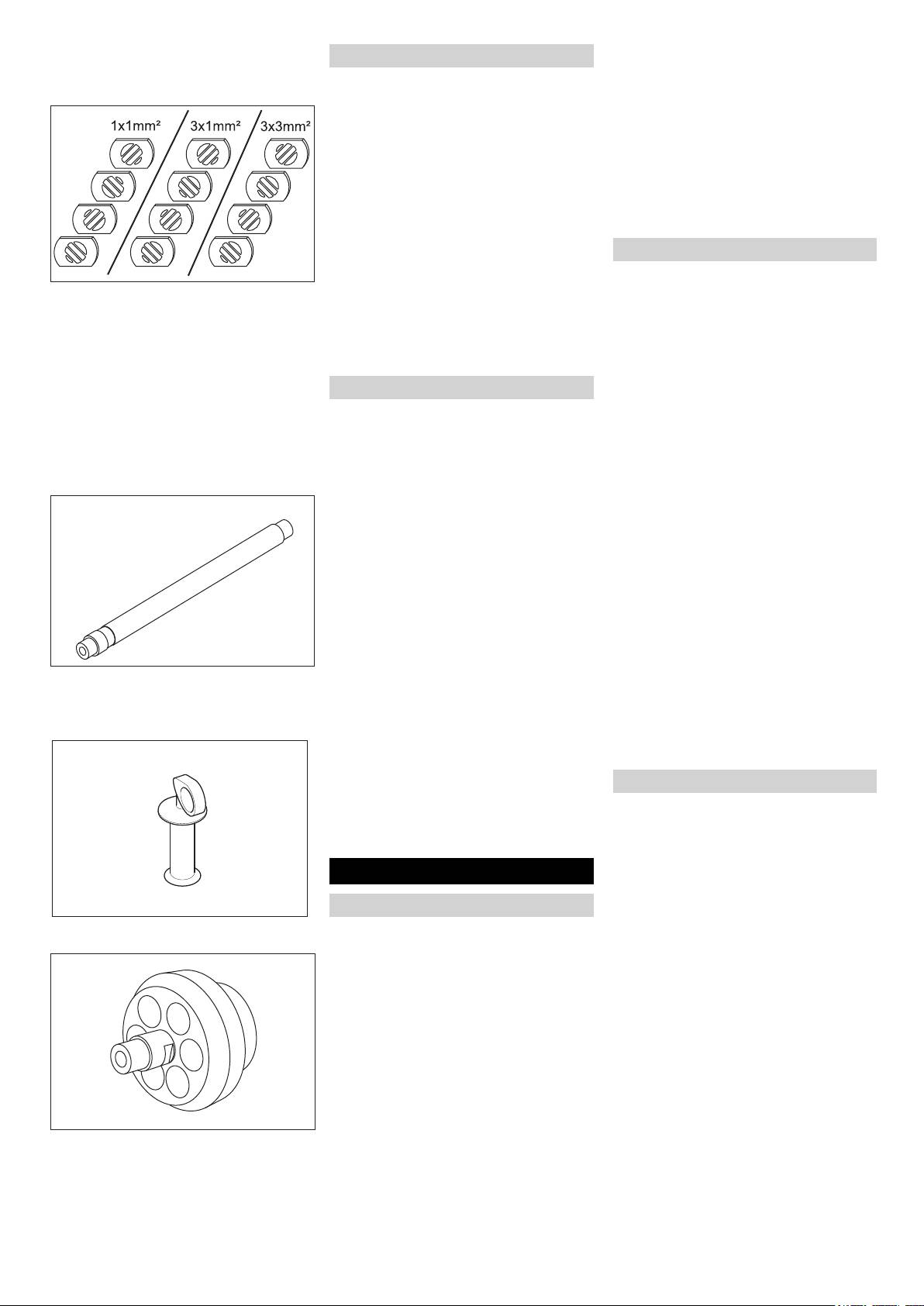 1x1mm²
3x1mm²
3x3mm²