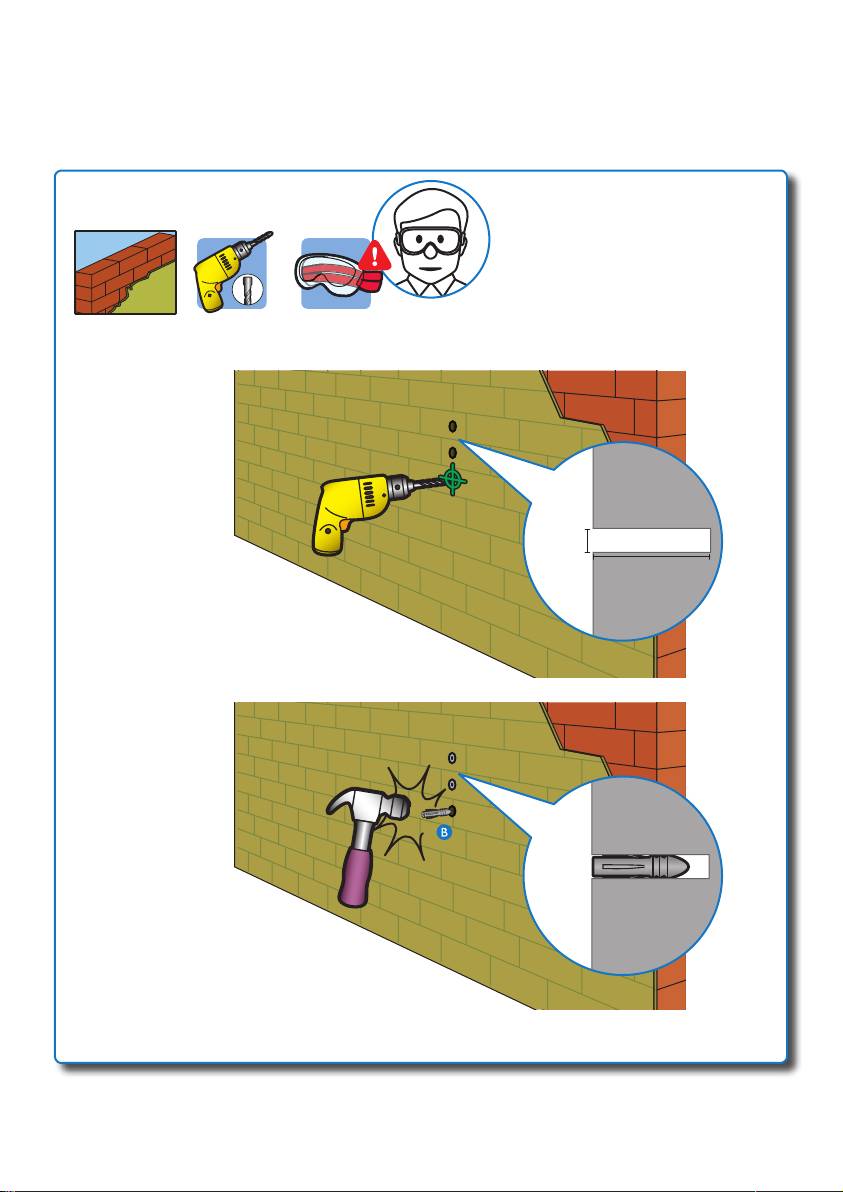 B