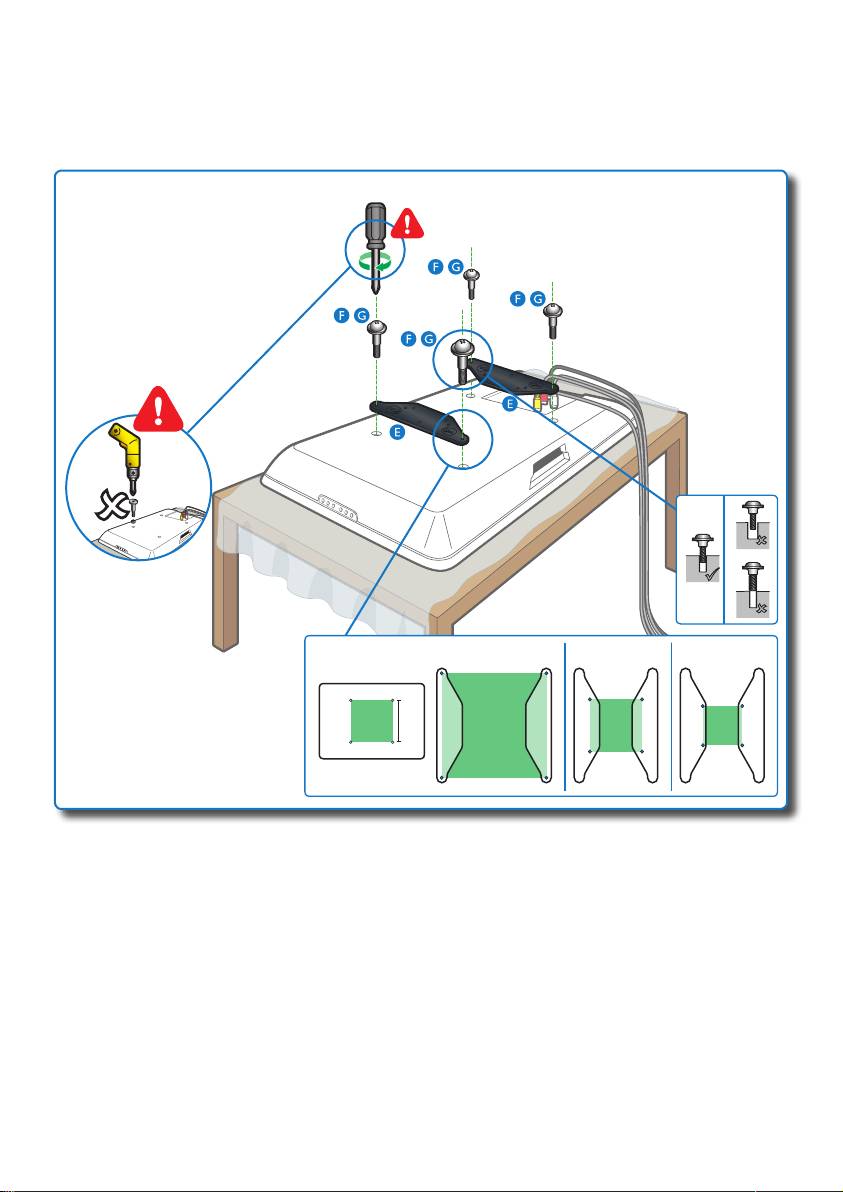 F G
F G
F G
F G
E
E