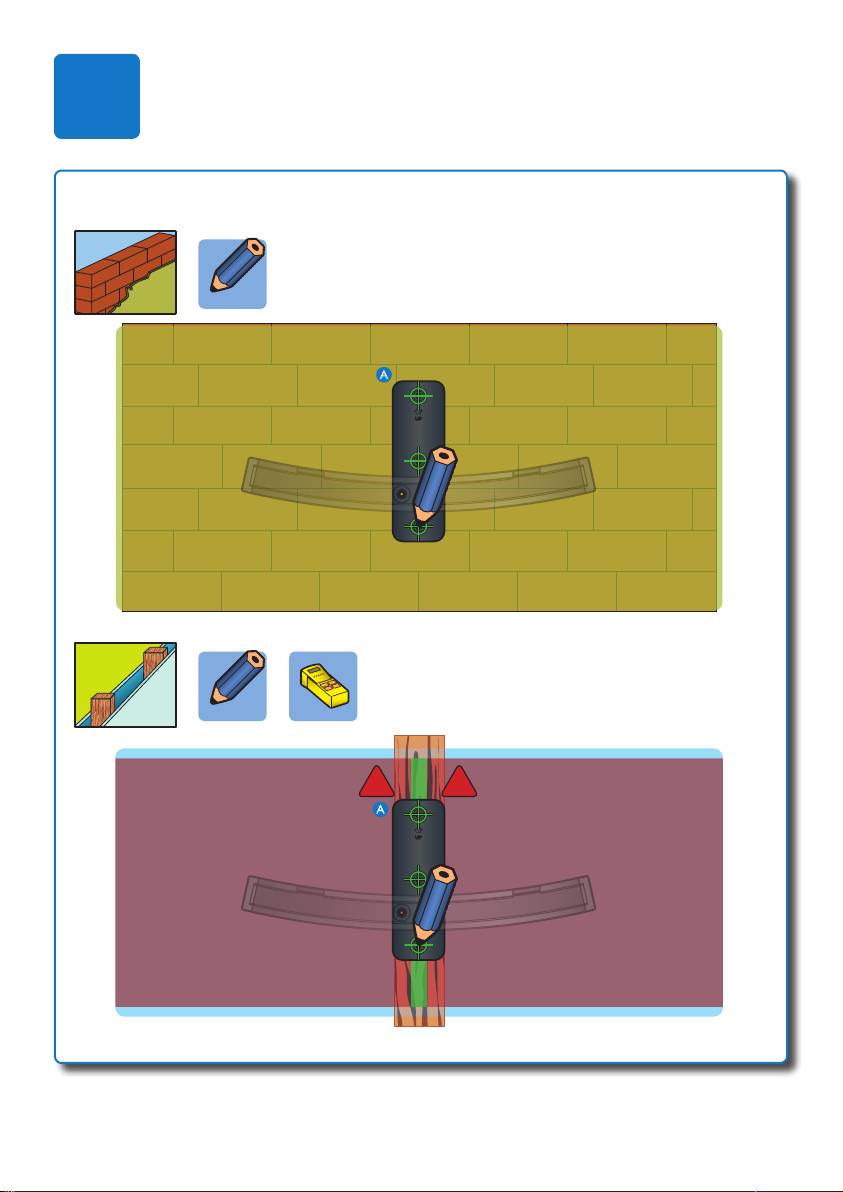 A

A