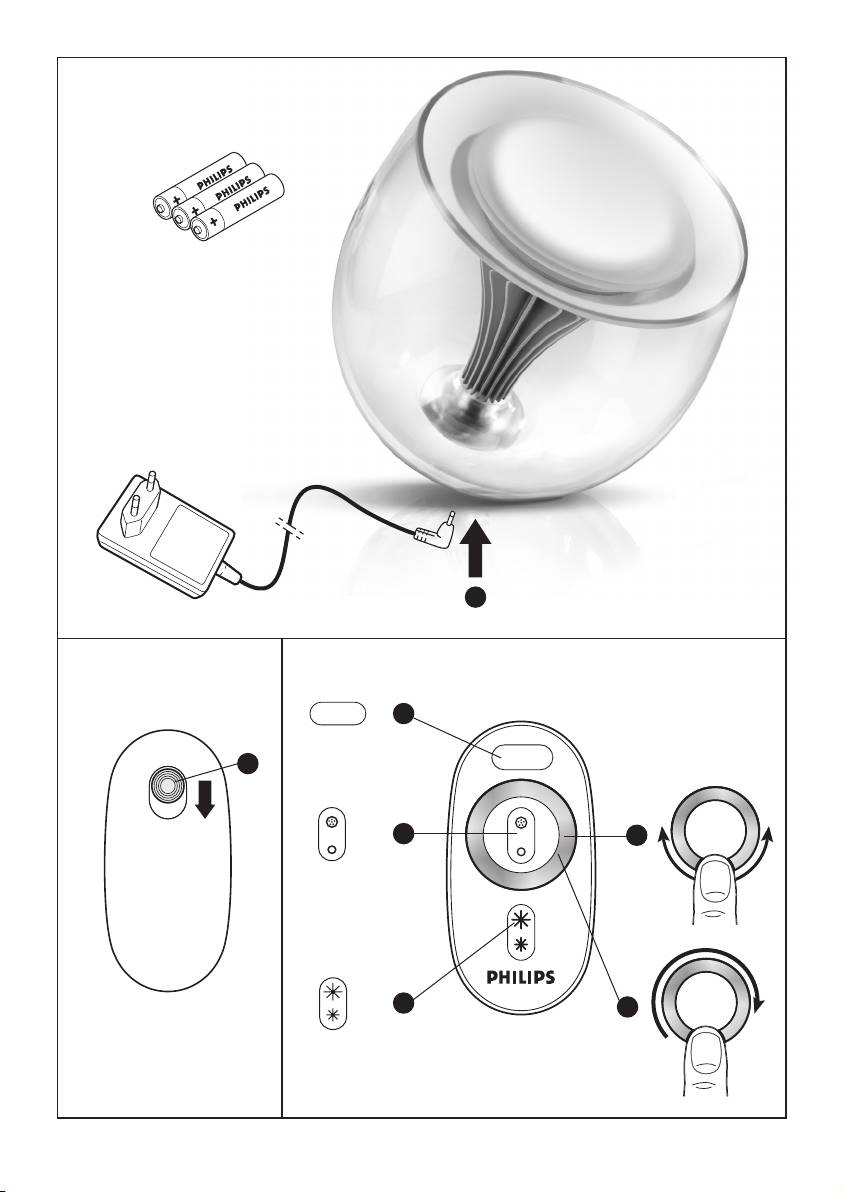 PHILIPS
PHILIPS
PHILIPS

PHILIPS