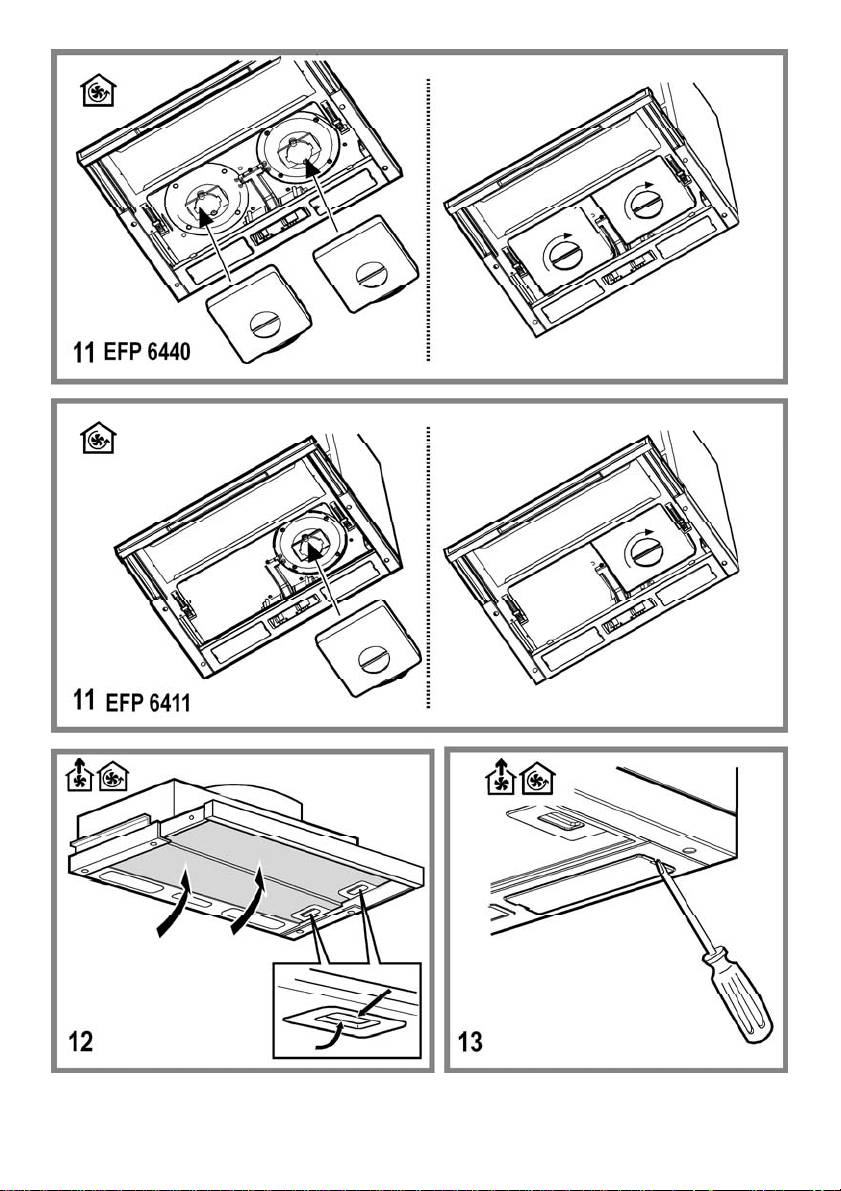 11 EFP 6440

11 EFP 6411

12

13