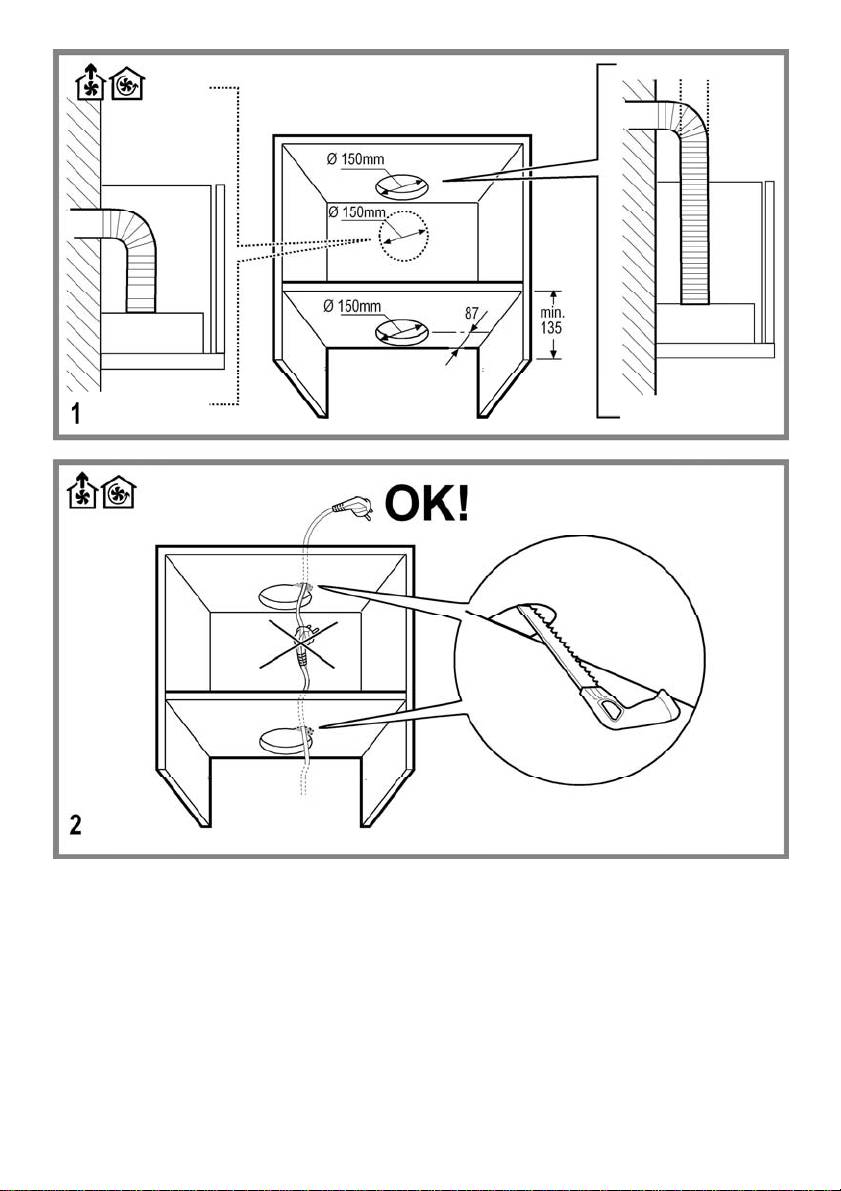 Ø 150mm

Ø 150mm

Ø 150mm

87

min. 135

1

OK!

2