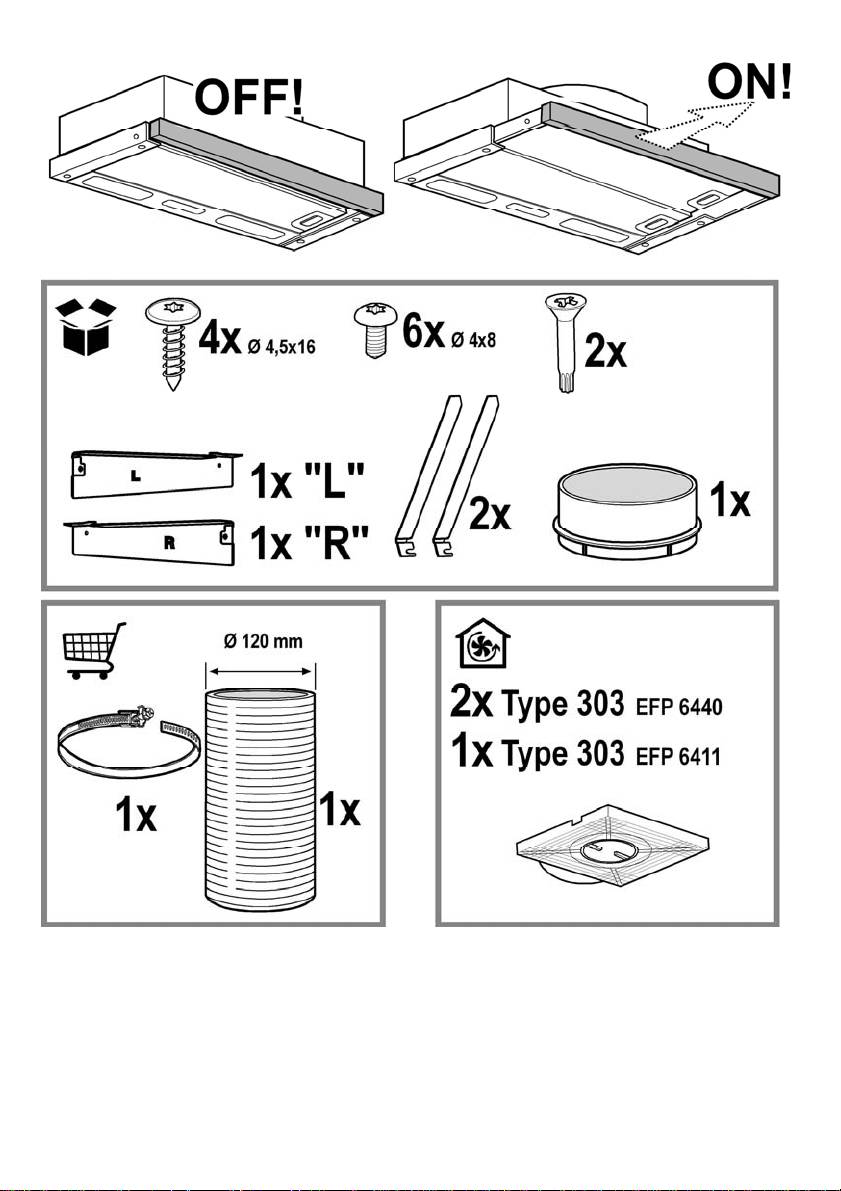 OFF!

ON!

4x Ø 4,5x16

6x Ø 4x8

2x

L

1x "L"

R

1x "R"

2x

1x

Ø 120 mm

1x

1x

2x Type 303 EFP 6440

1x Type 303 EFP 6411