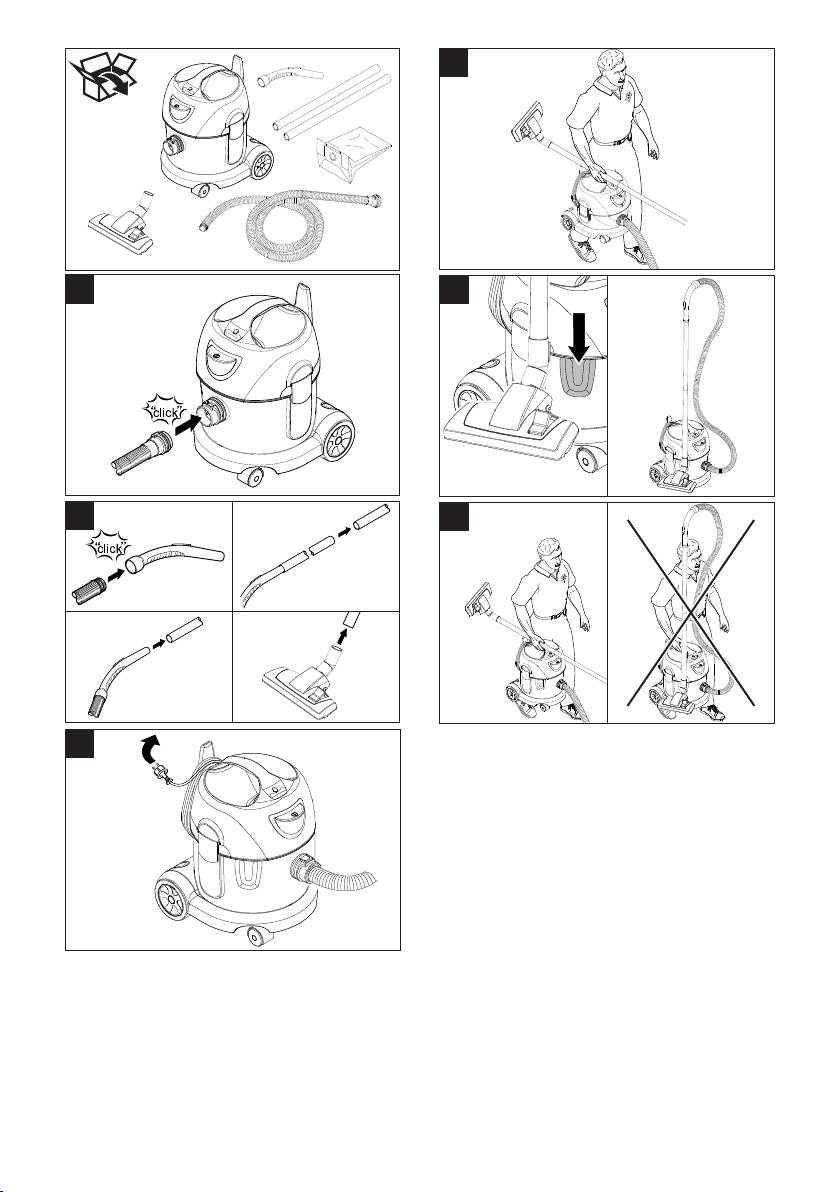 "click"

"click"