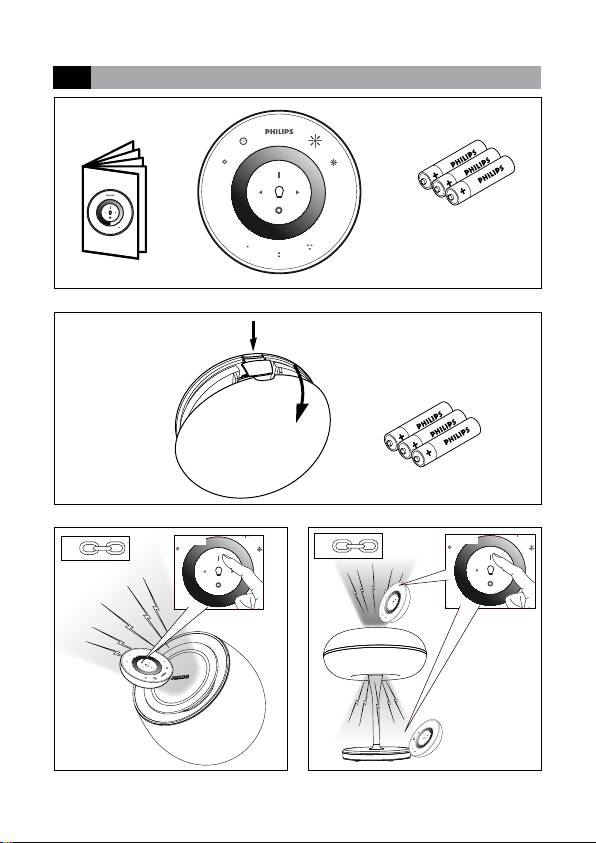 PHILIPS

PHILIPS
PHILIPS
PHILIPS

PHILIPS
PHILIPS
PHILIPS

PHILIPS