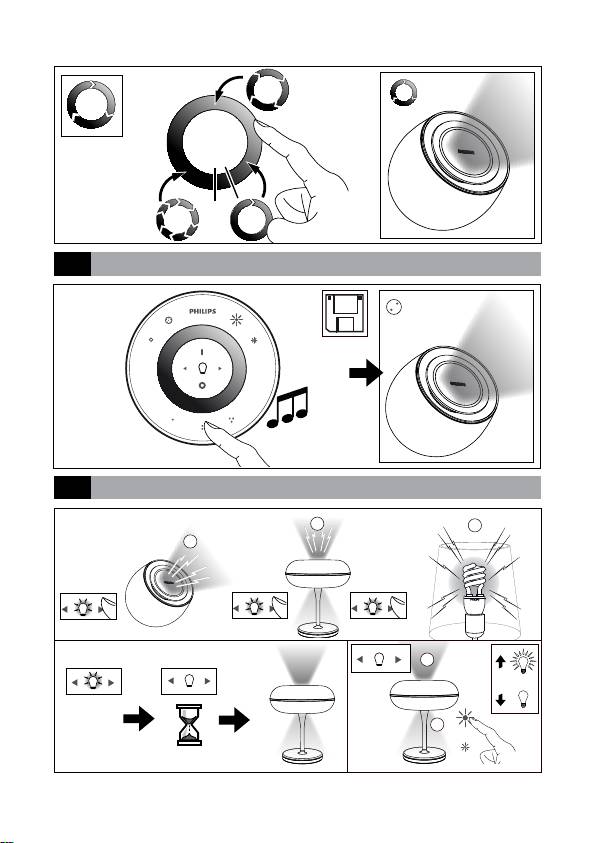 PHILIPS