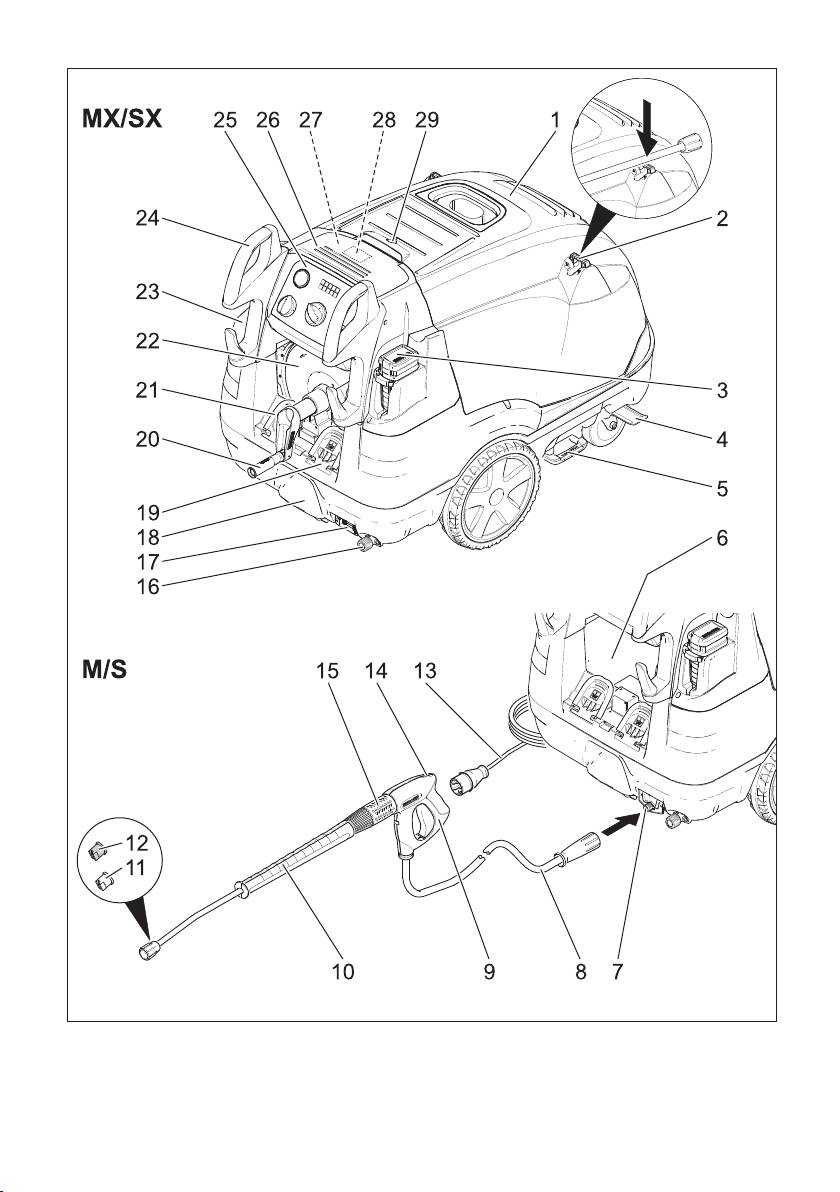 MX/SX
25 26 27 28 29 1
24
2
23
22
3
21
4
20
5
19
18
17
16
6
M/S
15 14 13
12
11
10 9 8 7