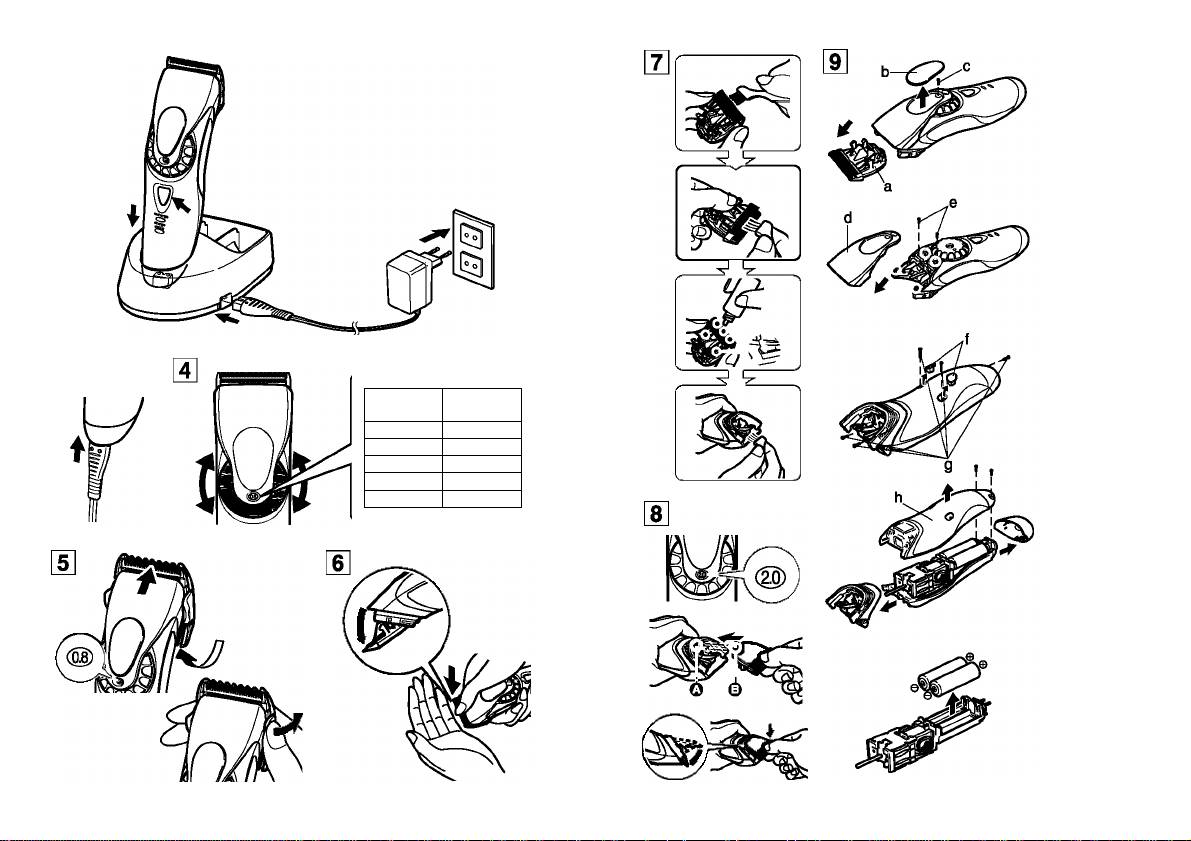 4

5

0.8

6

7

8

2.0

A

B

9

b

c

a

d

e

f

g

h