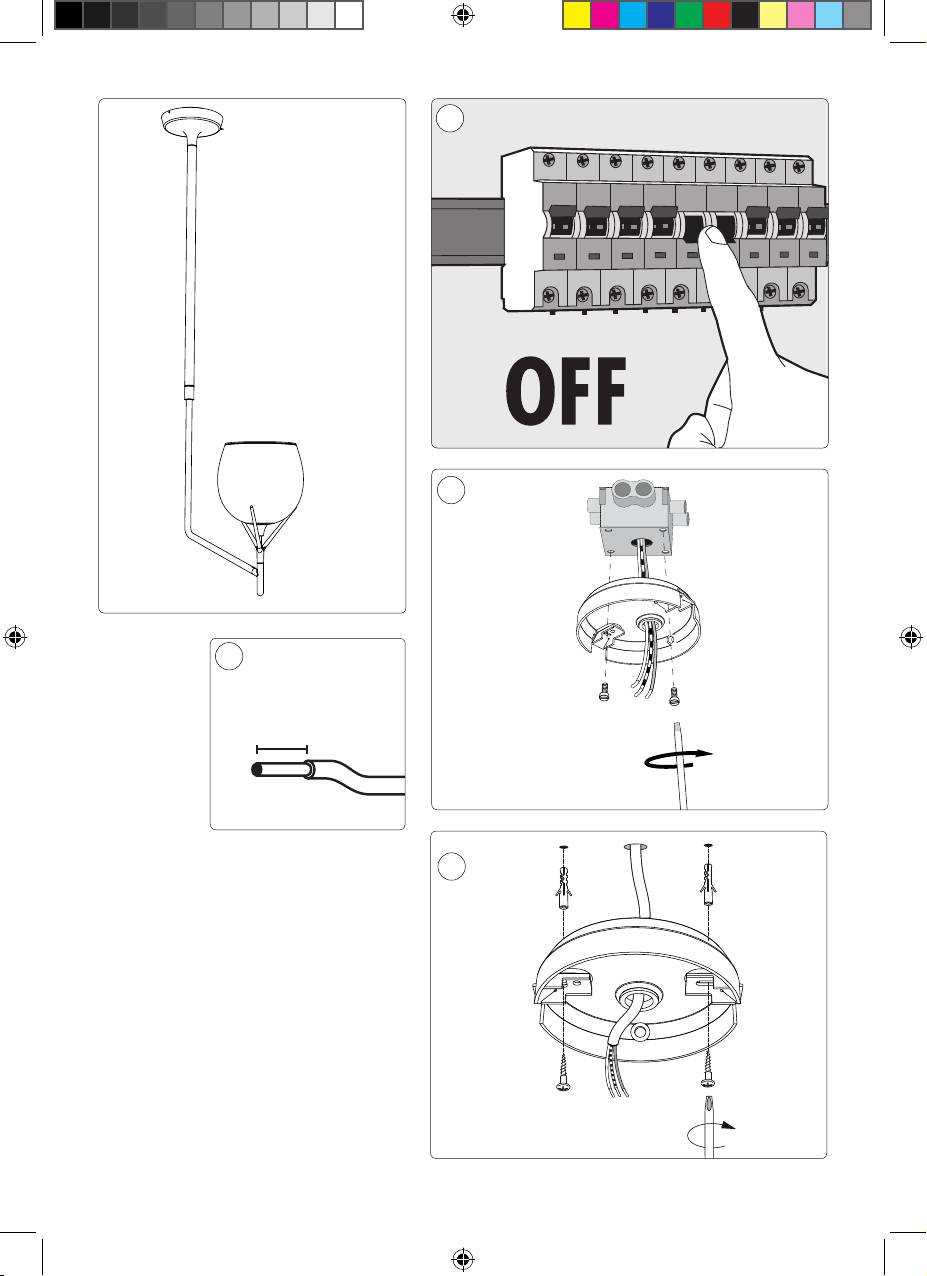 OFF