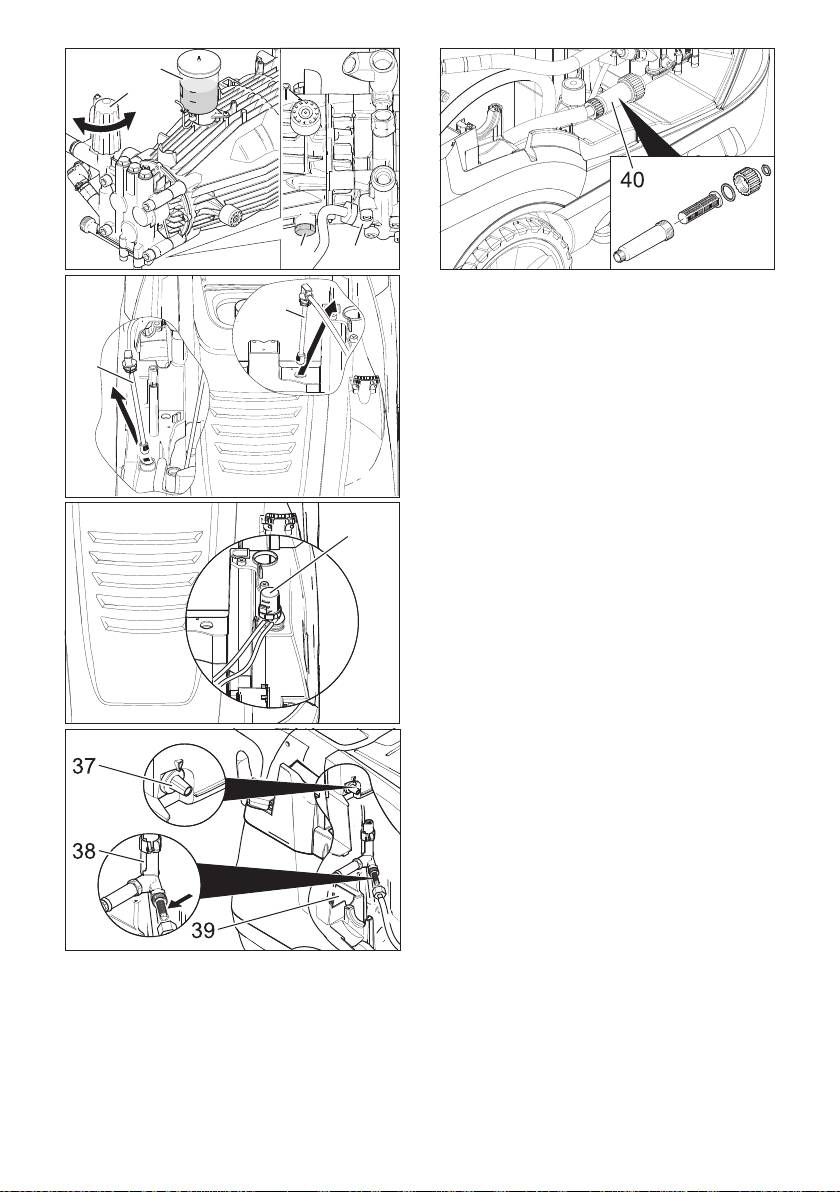 40

37

38

39