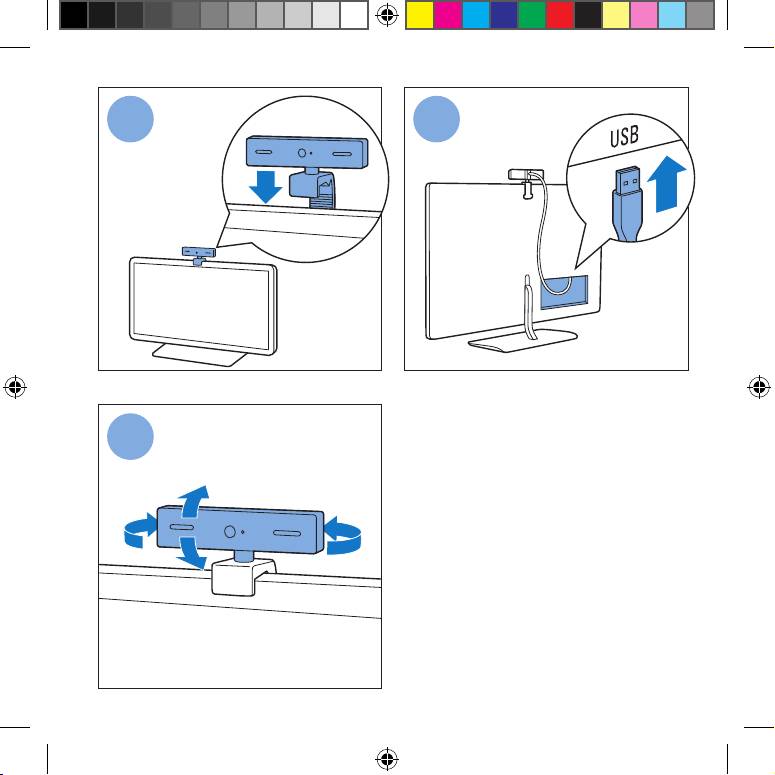 USB