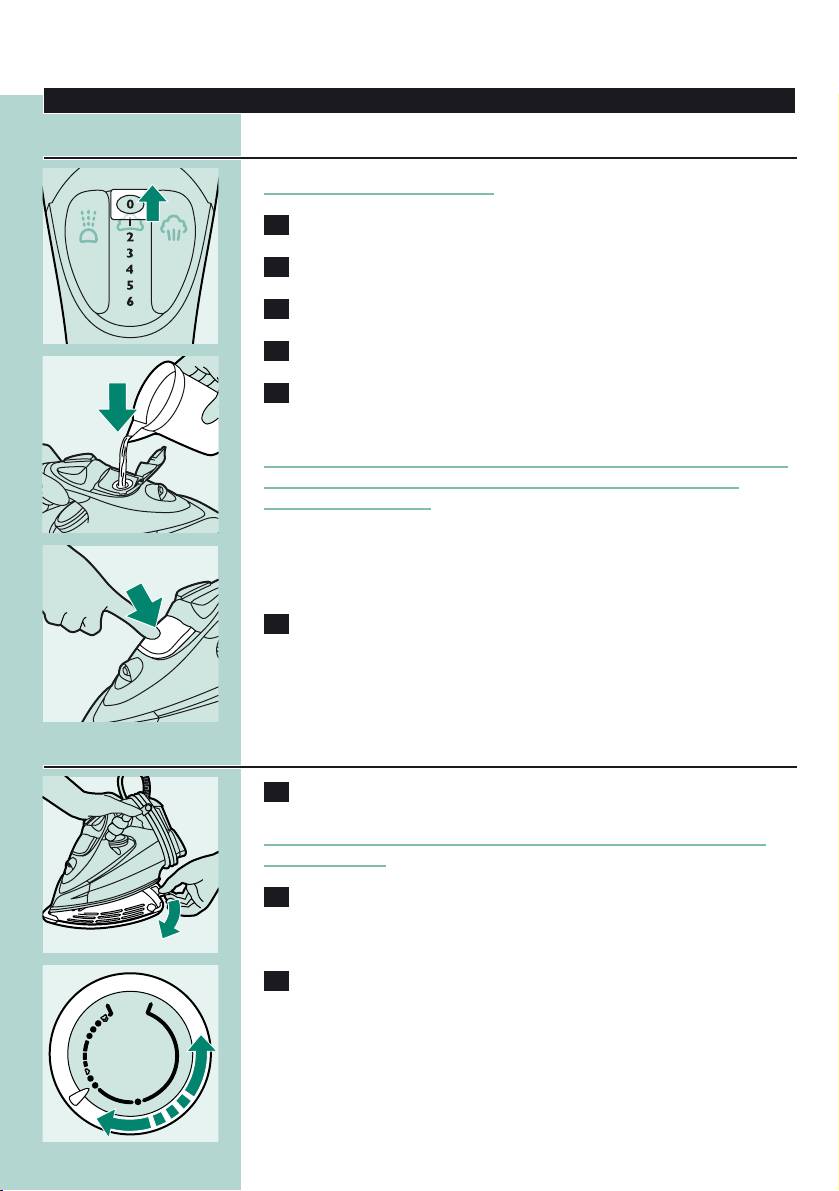 0
2
3
4
5
6