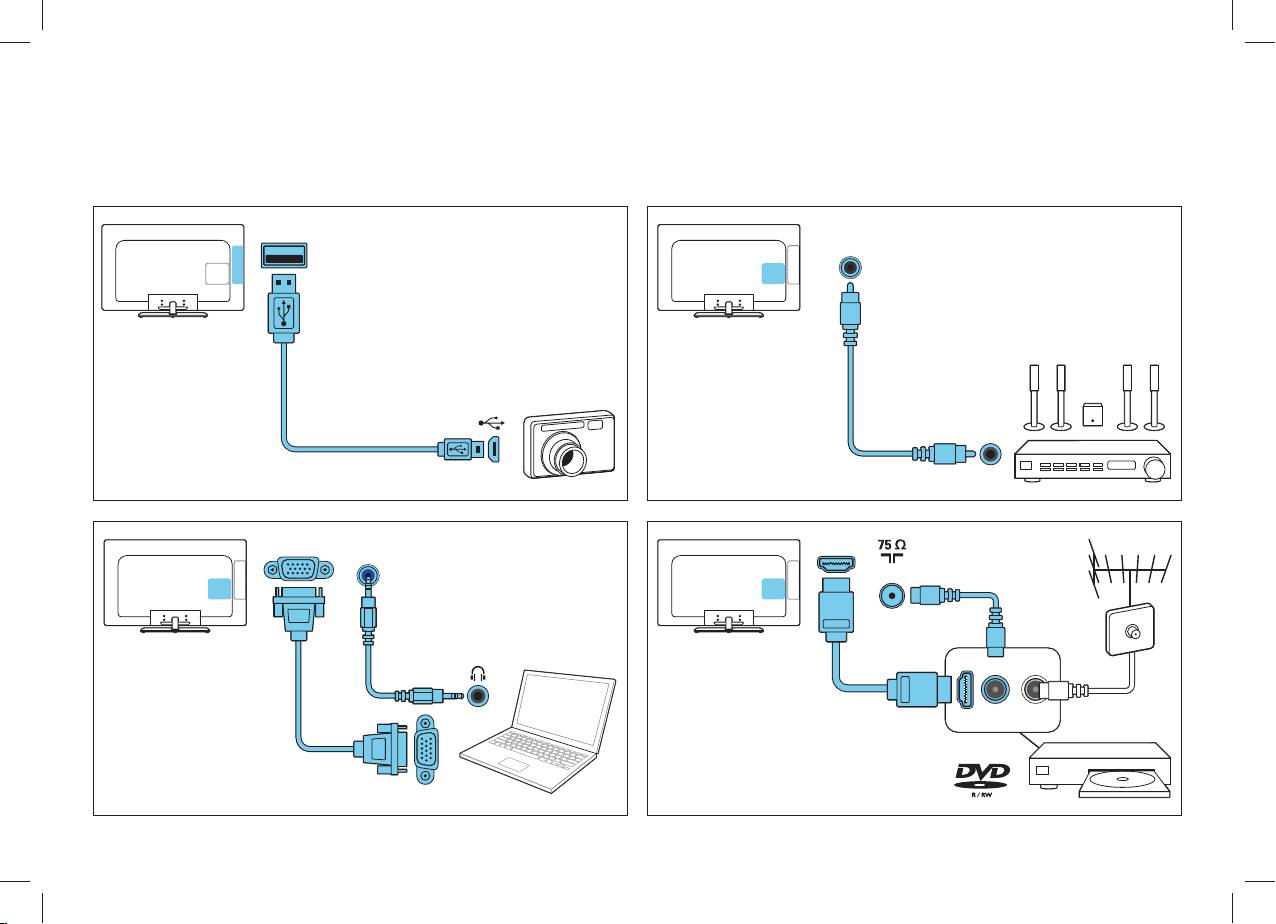 75 Ω

DVD
R / RW