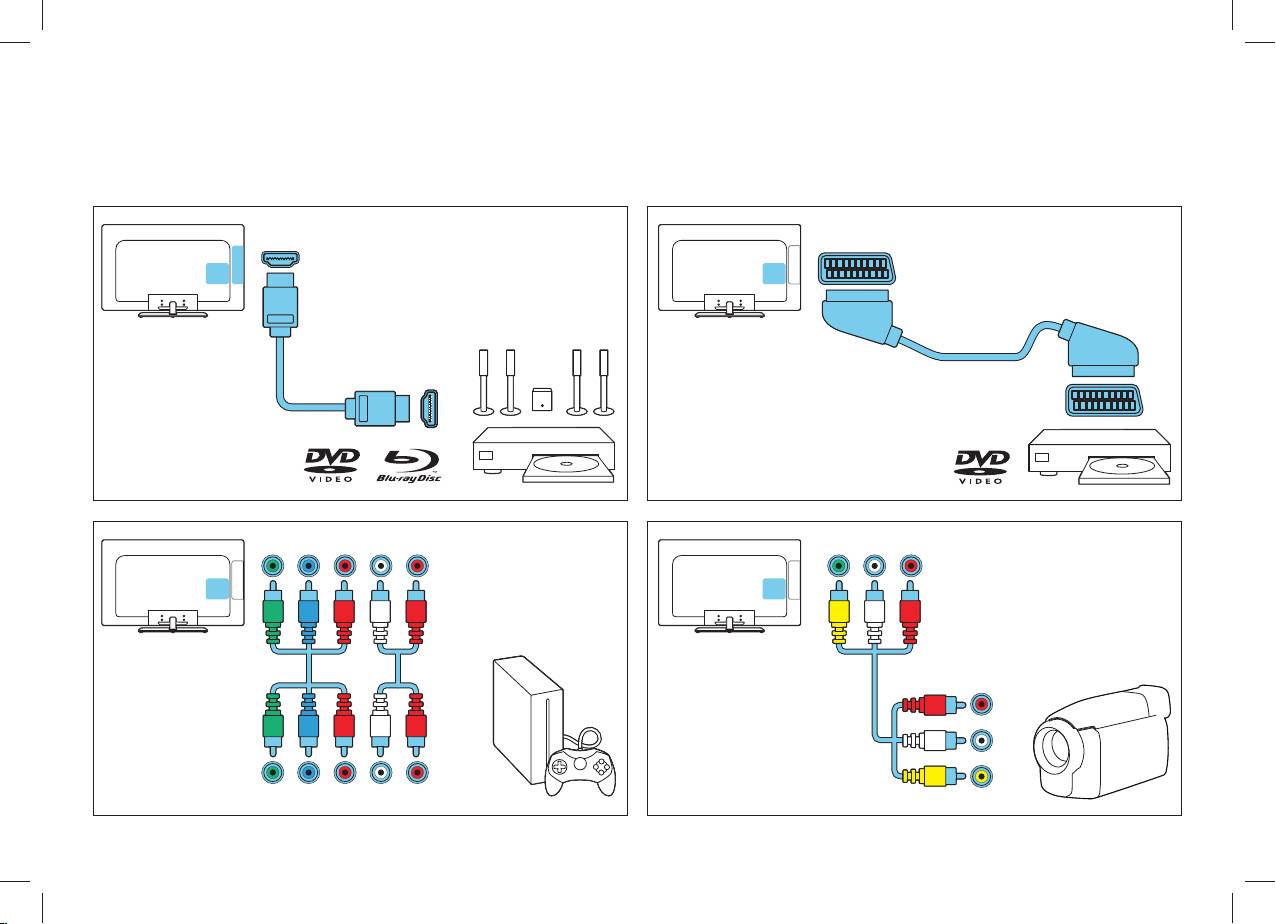 DVD
VIDEO
Blu-ray Disc

DVD
VIDEO