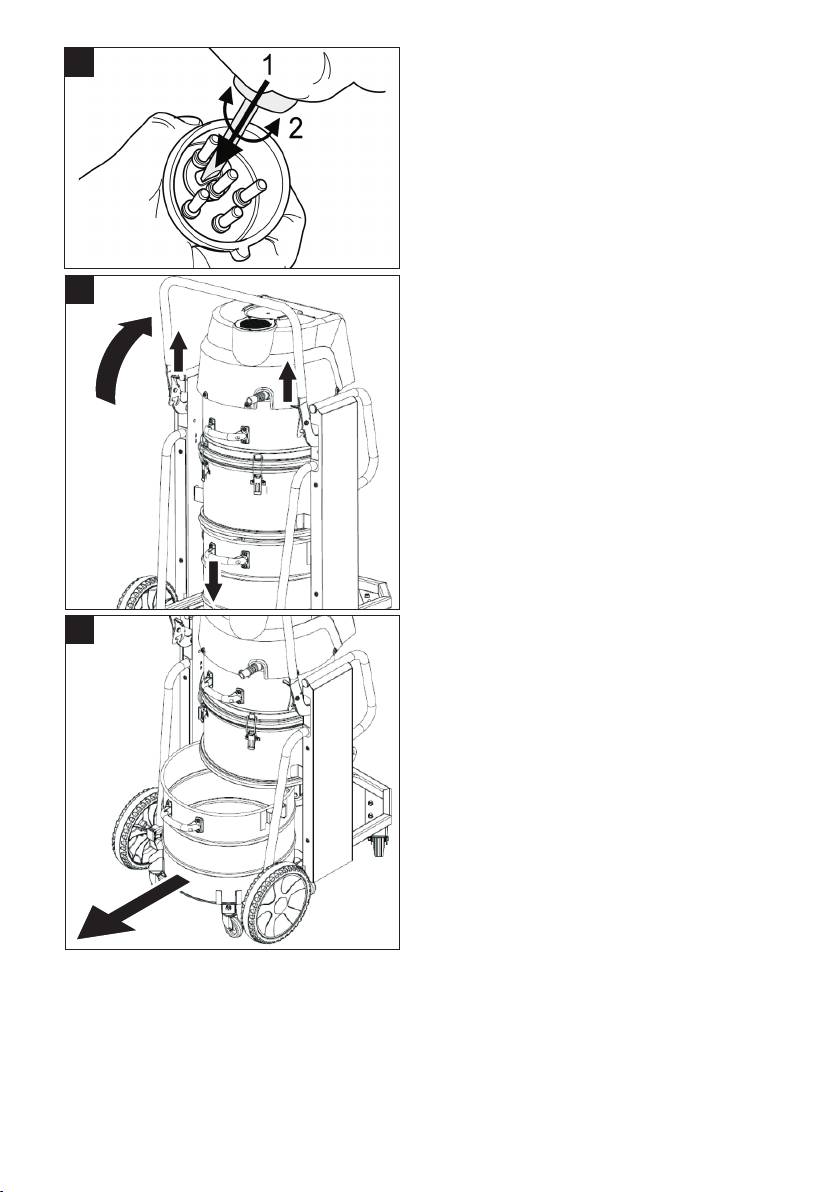 1
2