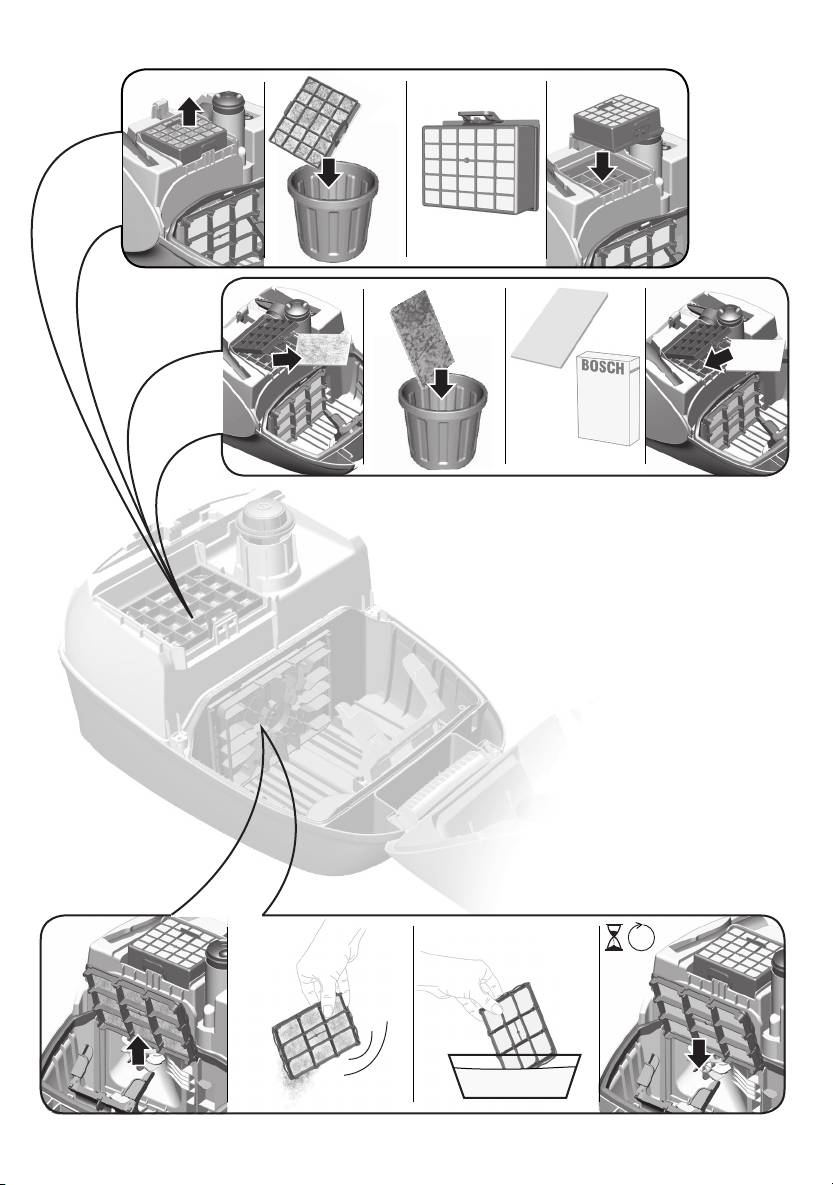 BOSCH