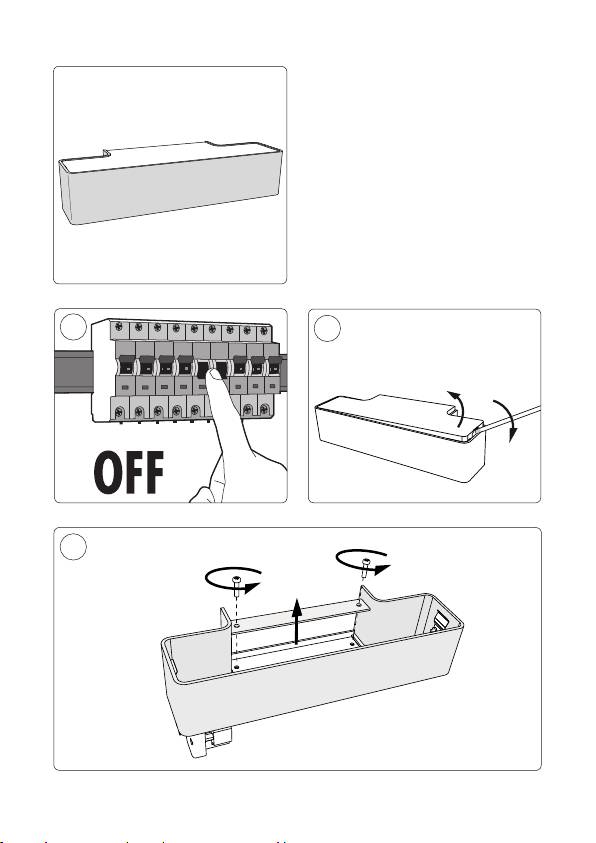 OFF