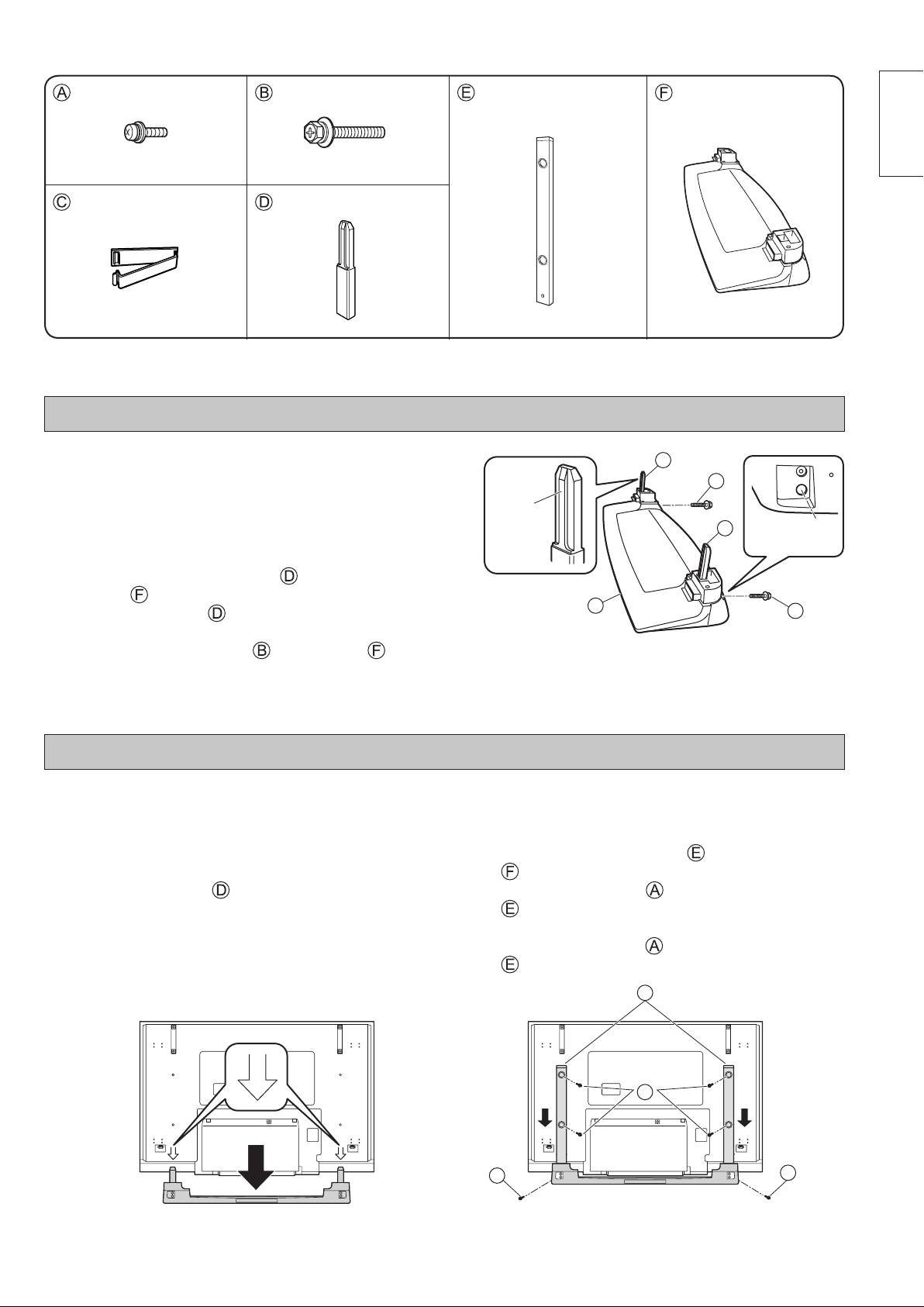 Ⓐ

Ⓑ

Ⓔ

Ⓕ

Ⓒ

Ⓓ

Ⓓ

Ⓕ

Ⓓ

Ⓑ Ⓕ

Ⓓ

Ⓔ

Ⓕ Ⓐ

Ⓔ

Ⓐ

Ⓔ